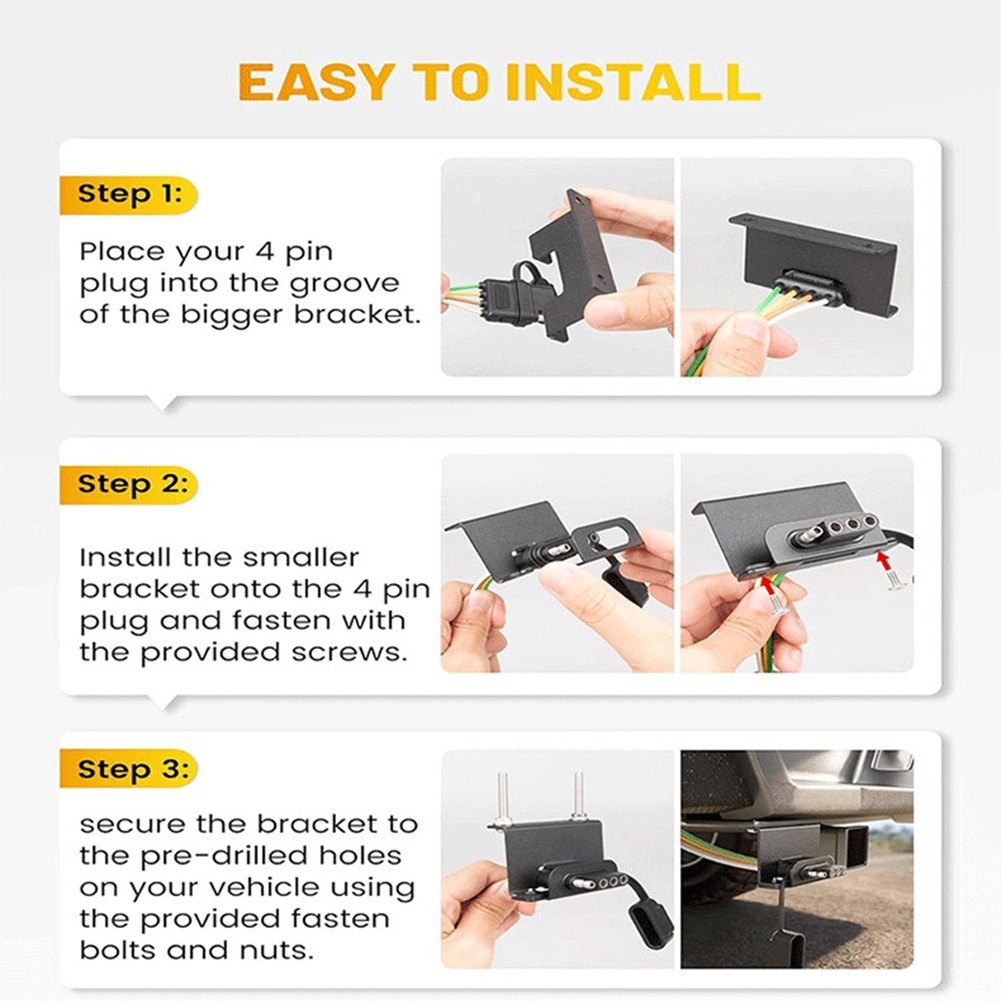 EASY TO INSTALL

Step 1:

Place your 4 pin plug into the groove of the bigger bracket.

Step 2:

Install the smaller bracket onto the 4 pin plug and fasten with the provided screws.

Step 3:

secure the bracket to the pre-drilled holes on your vehicle using the provided fasten bolts and nuts.