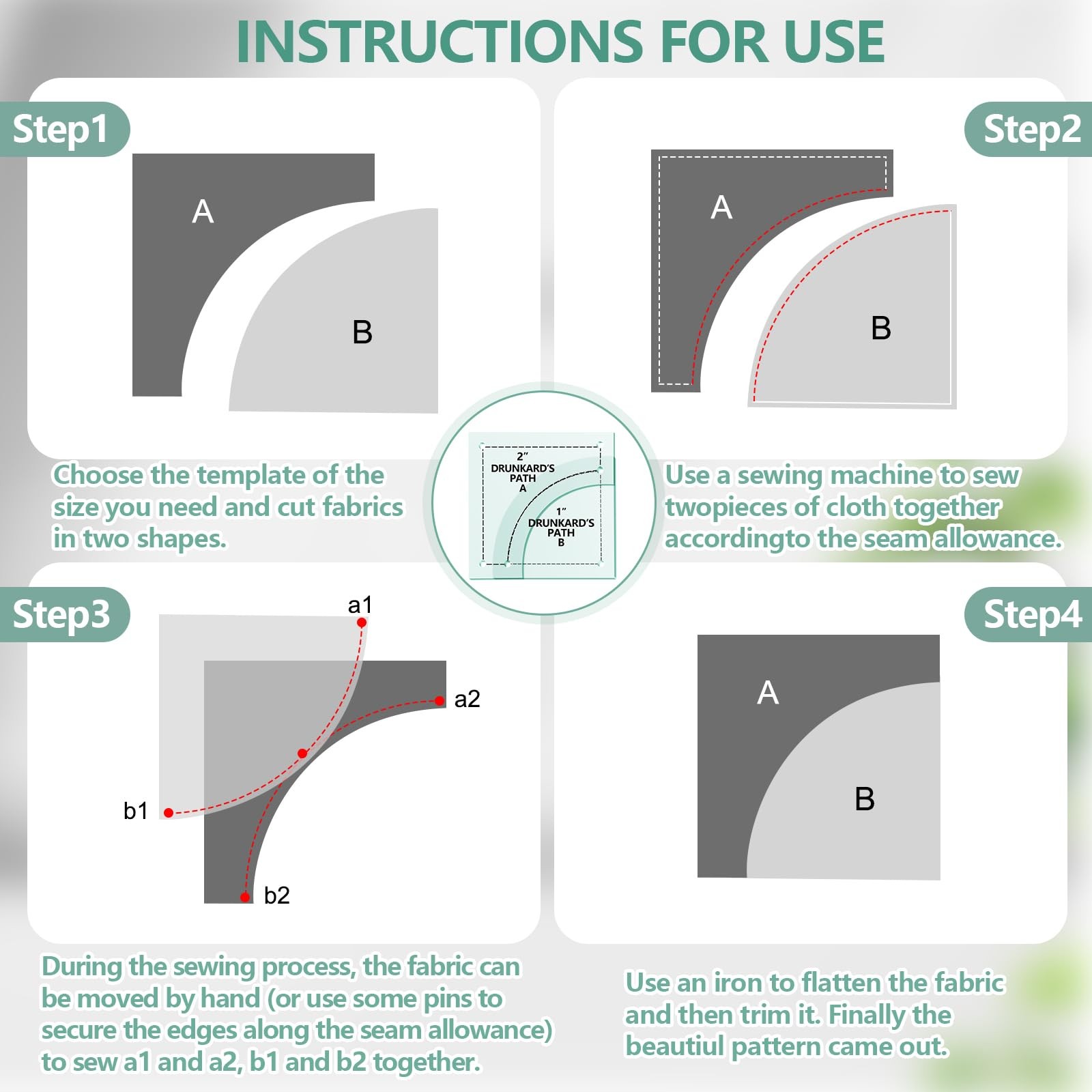 INSTRUCTIONS FOR USE

Step1

A

B

Choose the template of the size you need and cut fabrics in two shapes.

Step2

A

B

Use a sewing machine to sew twopieces of cloth together accordingto the seam allowance.

2"
DRUNKARD'S PATH
A

1"
DRUNKARD'S PATH
B

Step3

a1

a2

b1

b2

During the sewing process, the fabric can be moved by hand (or use some pins to secure the edges along the seam allowance) to sew a1 and a2, b1 and b2 together.

Step4

A

B

Use an iron to flatten the fabric and then trim it. Finally the beautiul pattern came out.