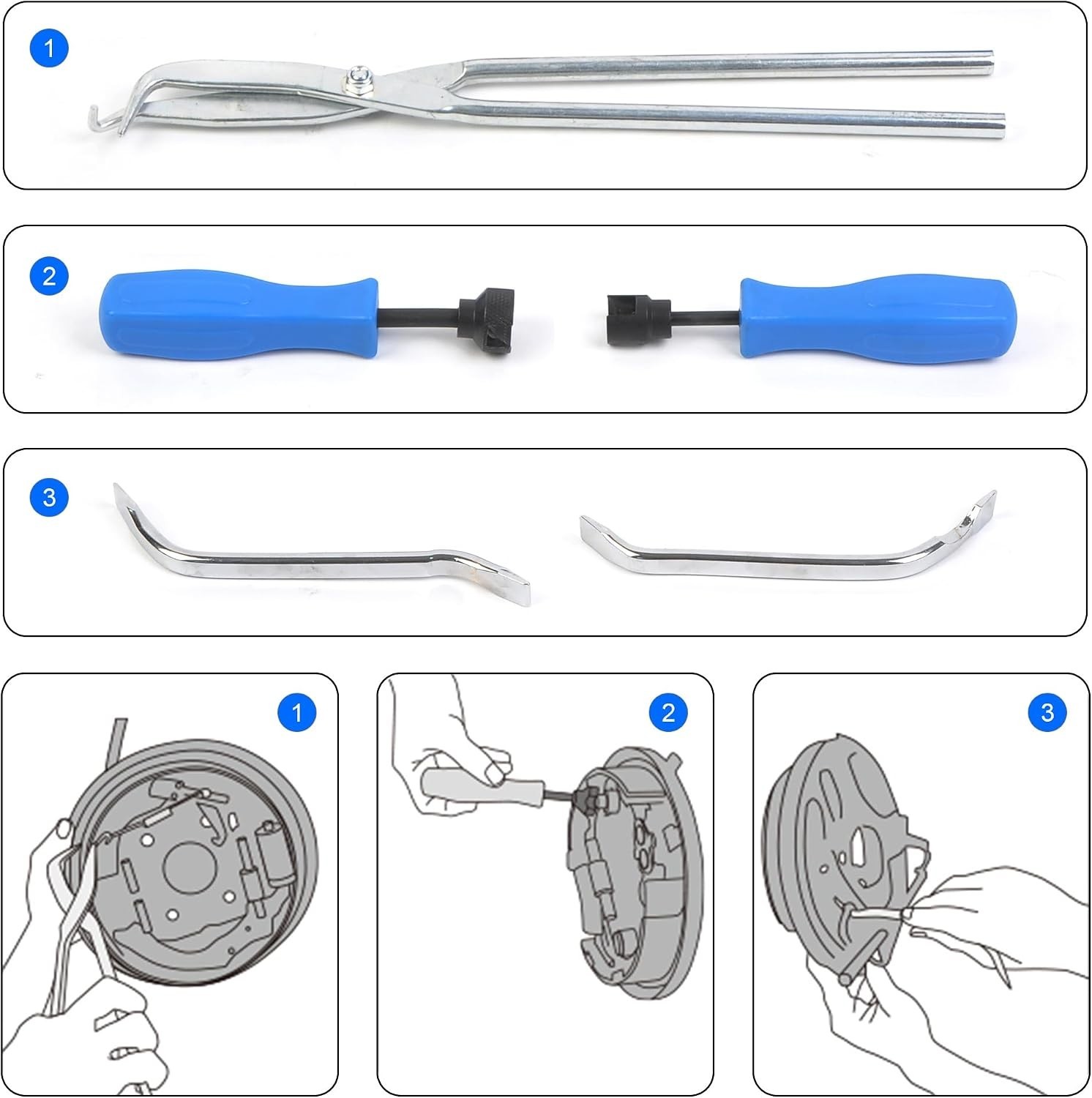 1

2

3

1

2

3