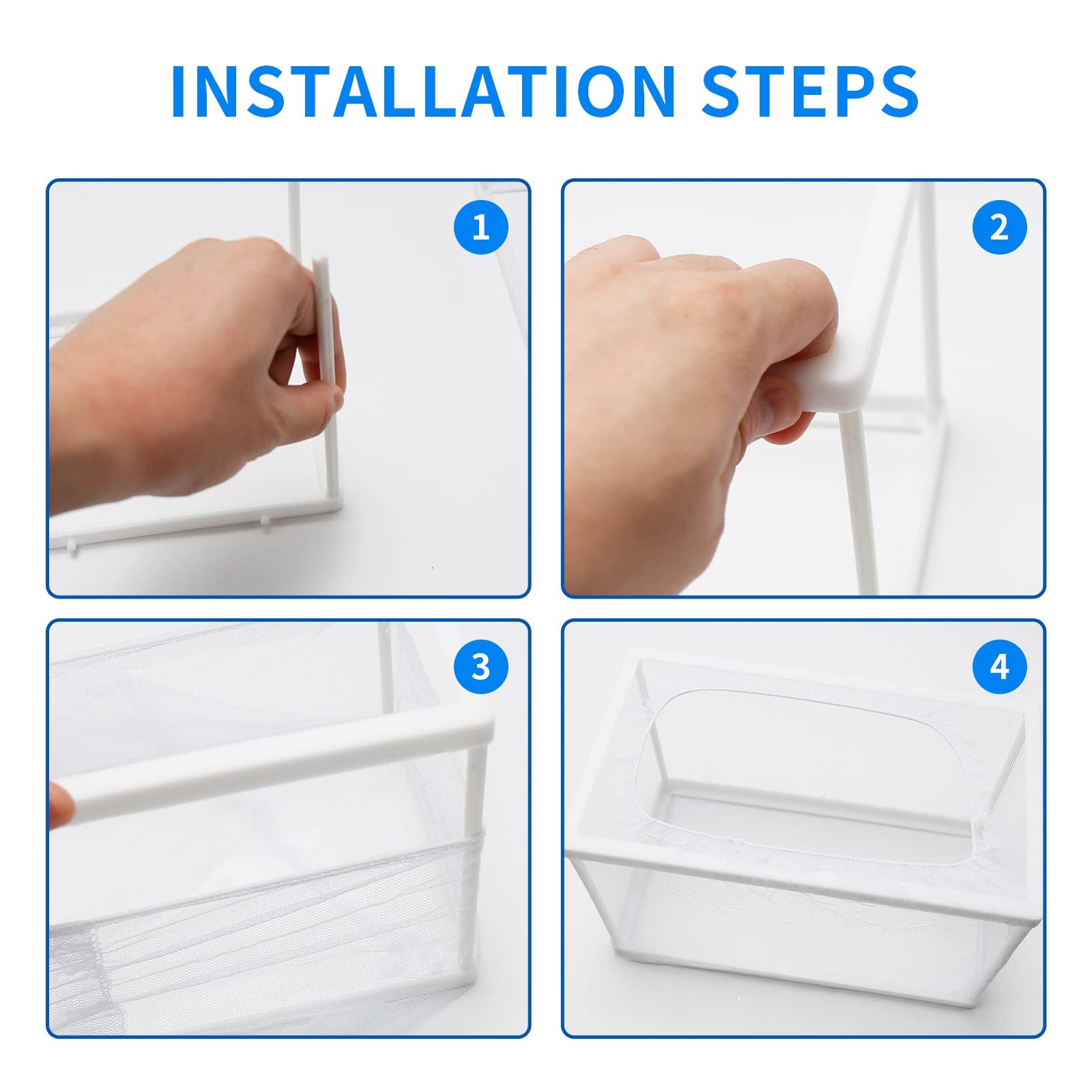 INSTALLATION STEPS

1

2

3

4