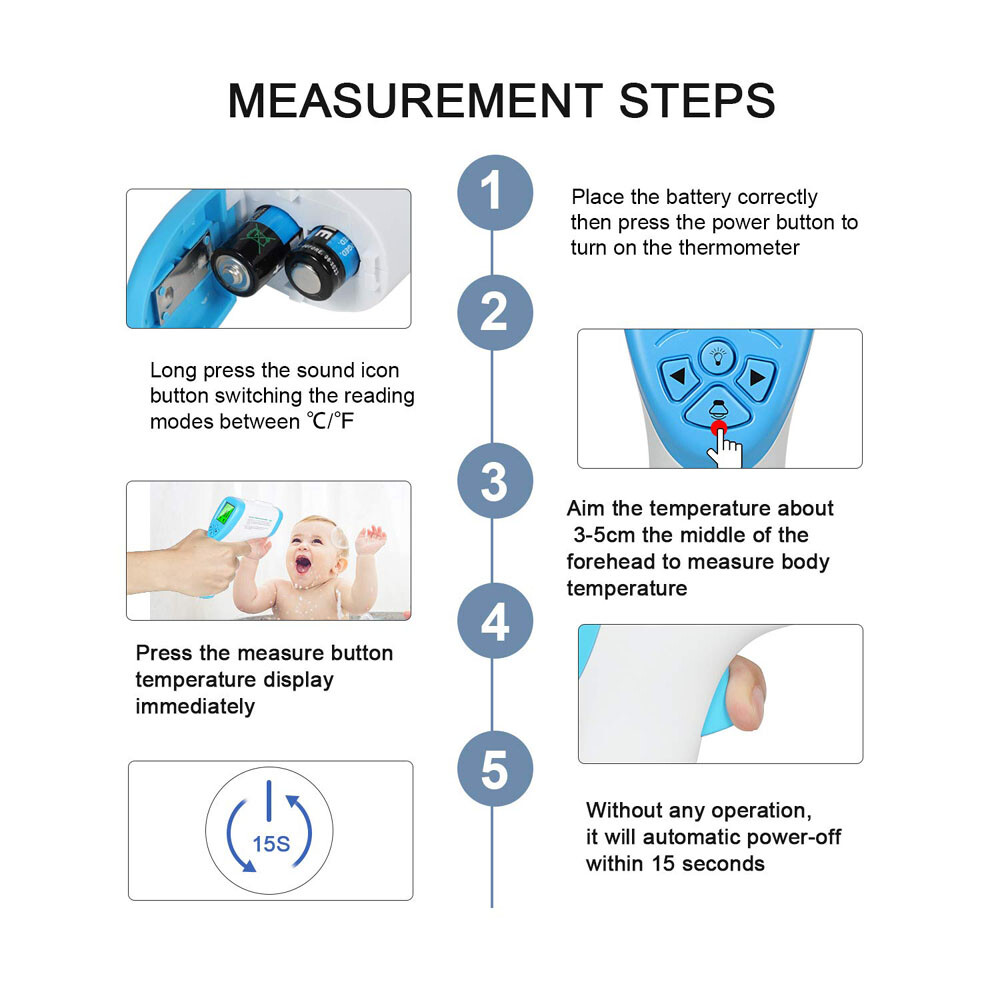 MEASUREMENT STEPS

1

Place the battery correctly then press the power button to turn on the thermometer

2

Long press the sound icon button switching the reading modes between ℃/℉

3

Aim the temperature about 3-5cm the middle of the forehead to measure body temperature

4

Press the measure button temperature display immediately

5

15S

Without any operation, it will automatic power-off within 15 seconds