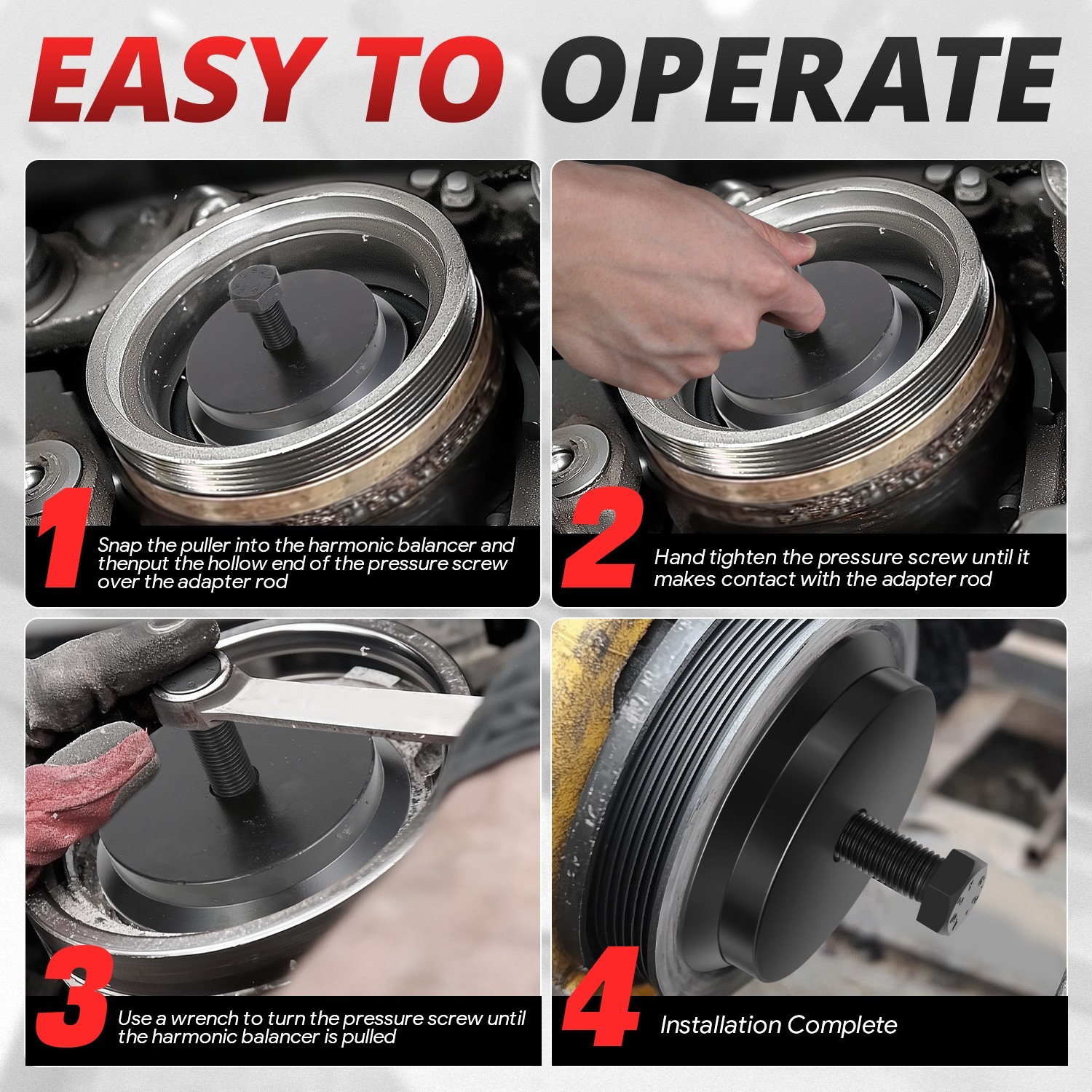 EASY TO OPERATE

1 Snap the puller into the harmonic balancer and thenput the hollow end of the pressure screw over the adapter rod

2 Hand tighten the pressure screw until it makes contact with the adapter rod

3 Use a wrench to turn the pressure screw until the harmonic balancer is pulled

4 Installation Complete