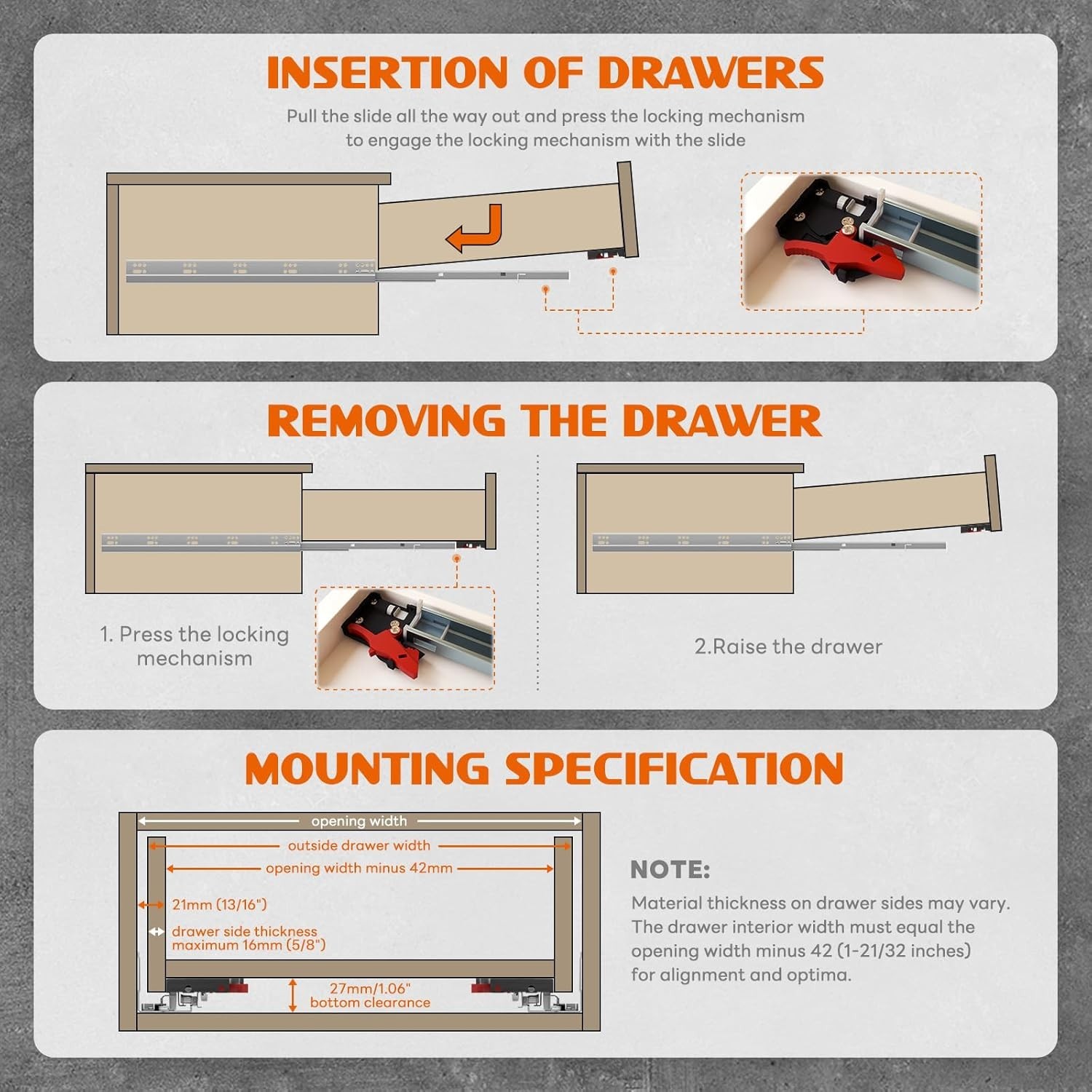 INSERTION OF DRAWERS

Pull the slide all the way out and press the locking mechanism to engage the locking mechanism with the slide

REMOVING THE DRAWER

1. Press the locking mechanism

2.Raise the drawer

MOUNTING SPECIFICATION

opening width

outside drawer width

opening width minus 42mm

21mm (13/16")

drawer side thickness maximum 16mm (5/8")

27mm/1.06" bottom clearance

NOTE:

Material thickness on drawer sides may vary. The drawer interior width must equal the opening width minus 42 (1-21/32 inches) for alignment and optima.