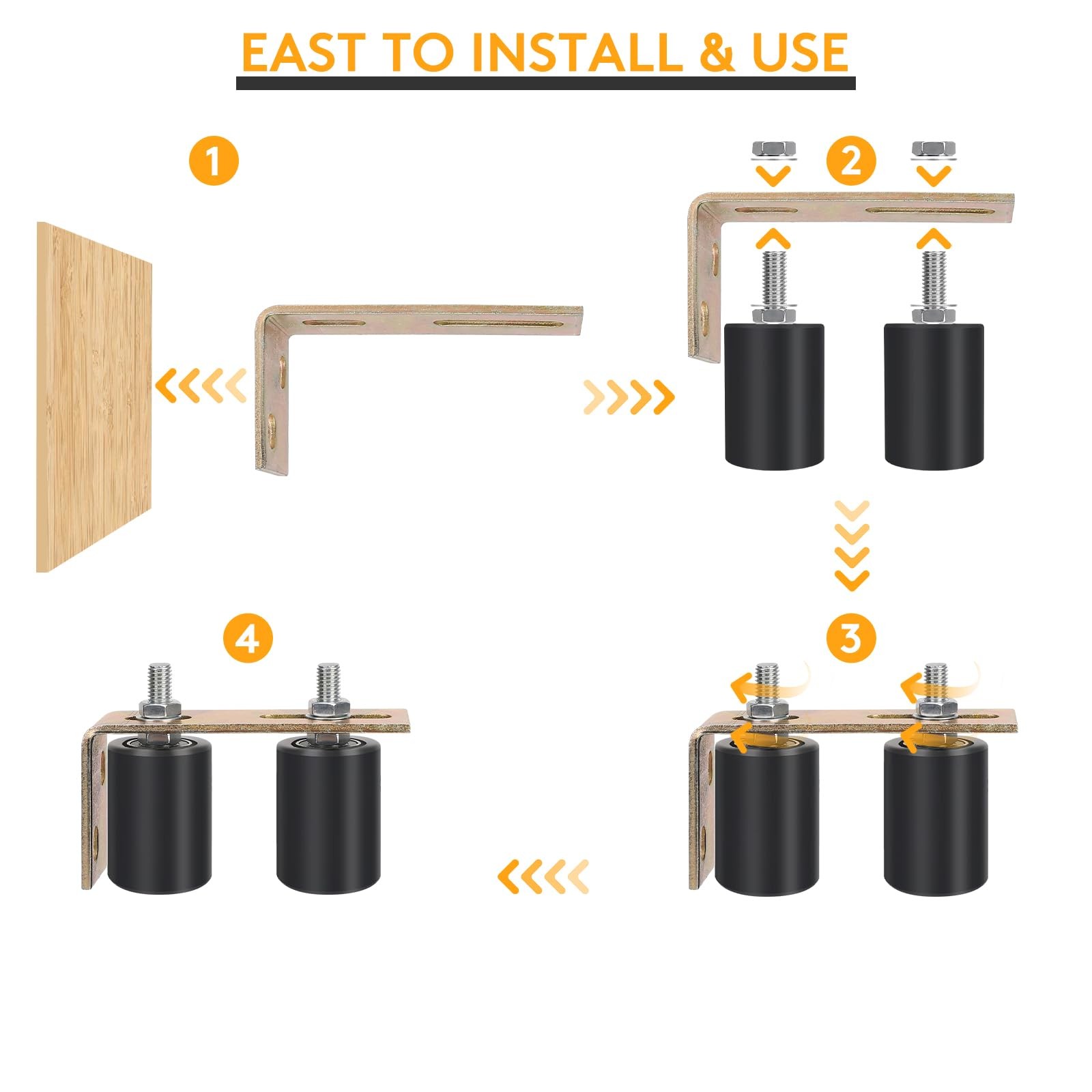 EAST TO INSTALL & USE

1

2

3

4