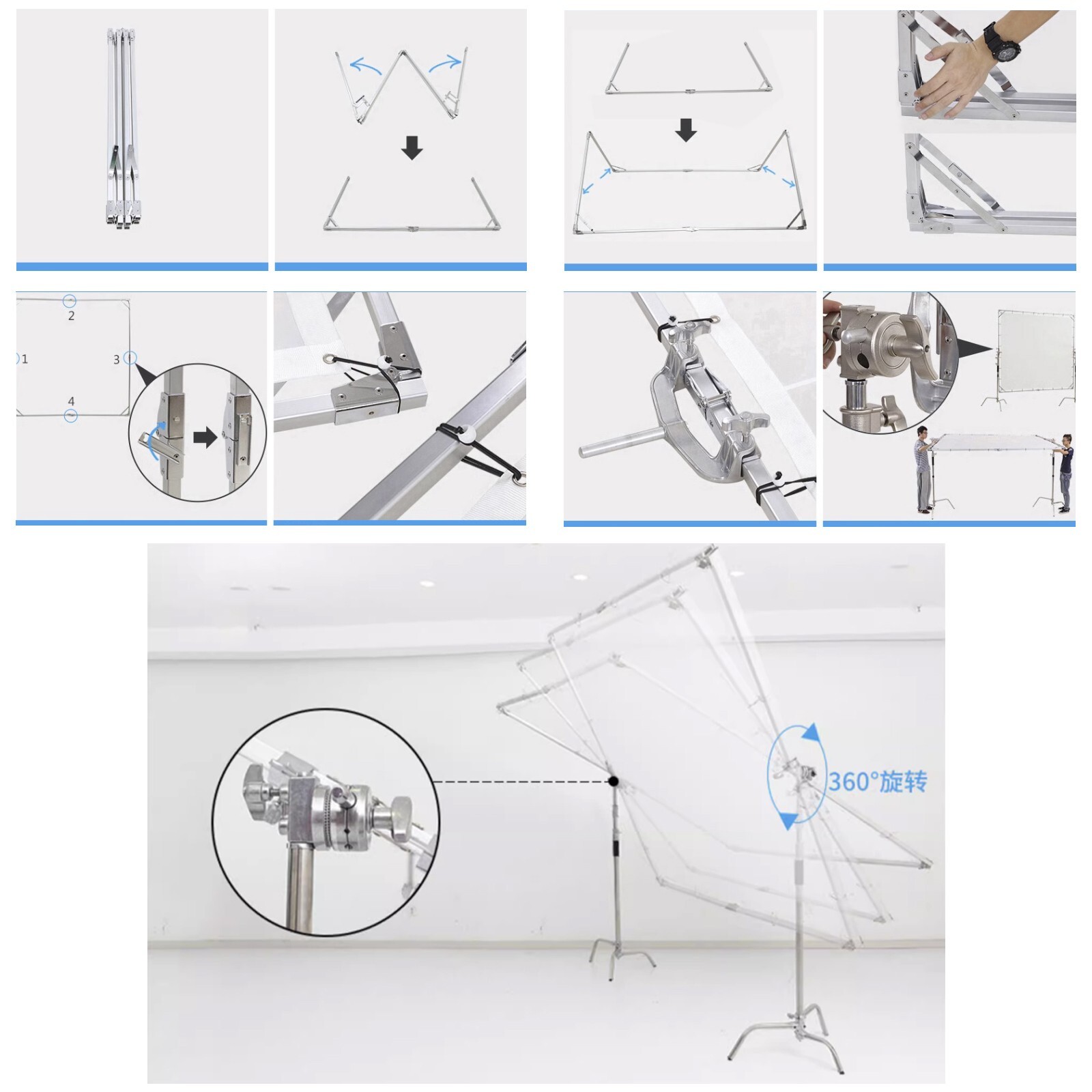 2
1
3
4
360°旋转