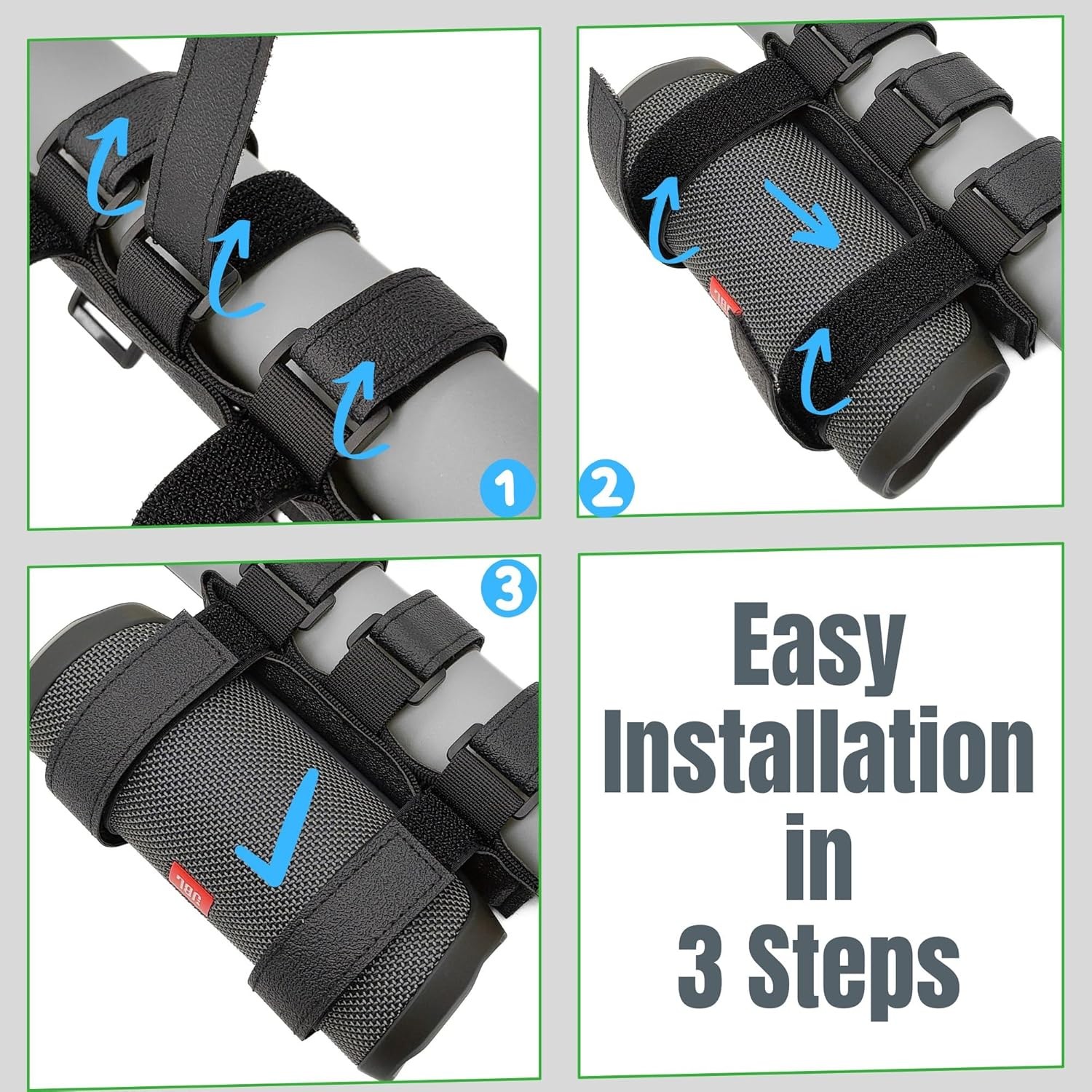 1

2

JBL

3

JBL

Easy Installation in 3 Steps