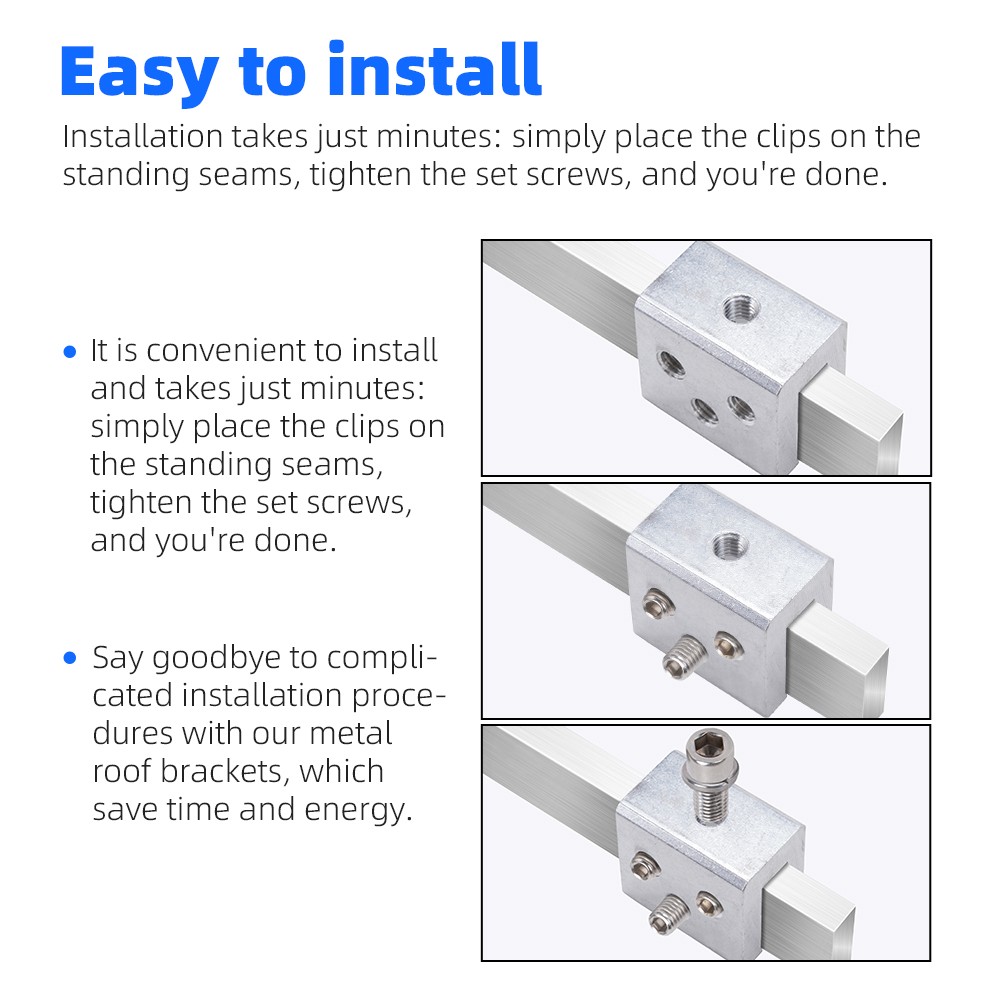 Easy to install

Installation takes just minutes: simply place the clips on the standing seams, tighten the set screws, and you're done.

• It is convenient to install and takes just minutes: simply place the clips on the standing seams, tighten the set screws, and you're done.

• Say goodbye to complicated installation procedures with our metal roof brackets, which save time and energy.