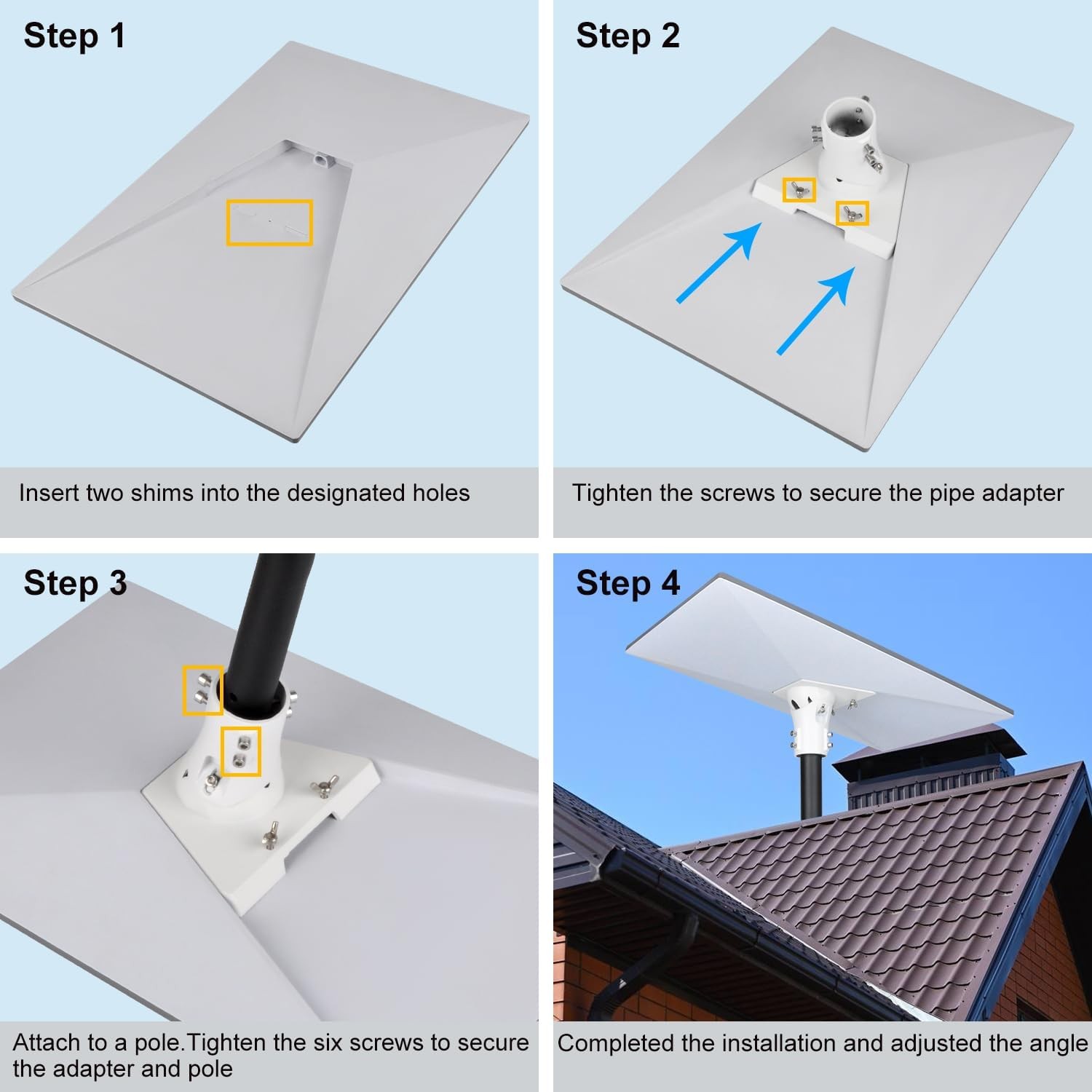 Step 1

Insert two shims into the designated holes

Step 2

Tighten the screws to secure the pipe adapter

Step 3

Attach to a pole.Tighten the six screws to secure the adapter and pole

Step 4

Completed the installation and adjusted the angle