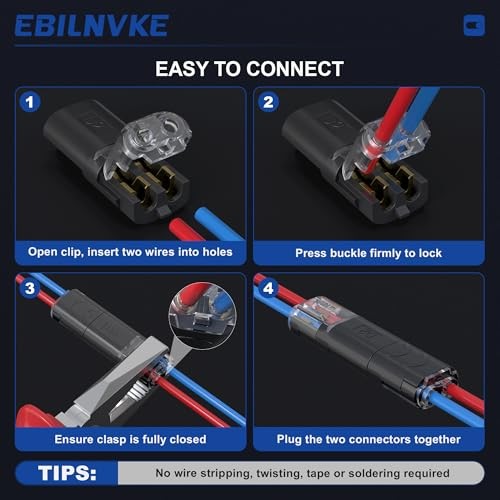 EBILNVKE

EASY TO CONNECT

1
Open clip, insert two wires into holes

2
Press buckle firmly to lock

3
Ensure clasp is fully closed

4
Plug the two connectors together

TIPS: No wire stripping, twisting, tape or soldering required