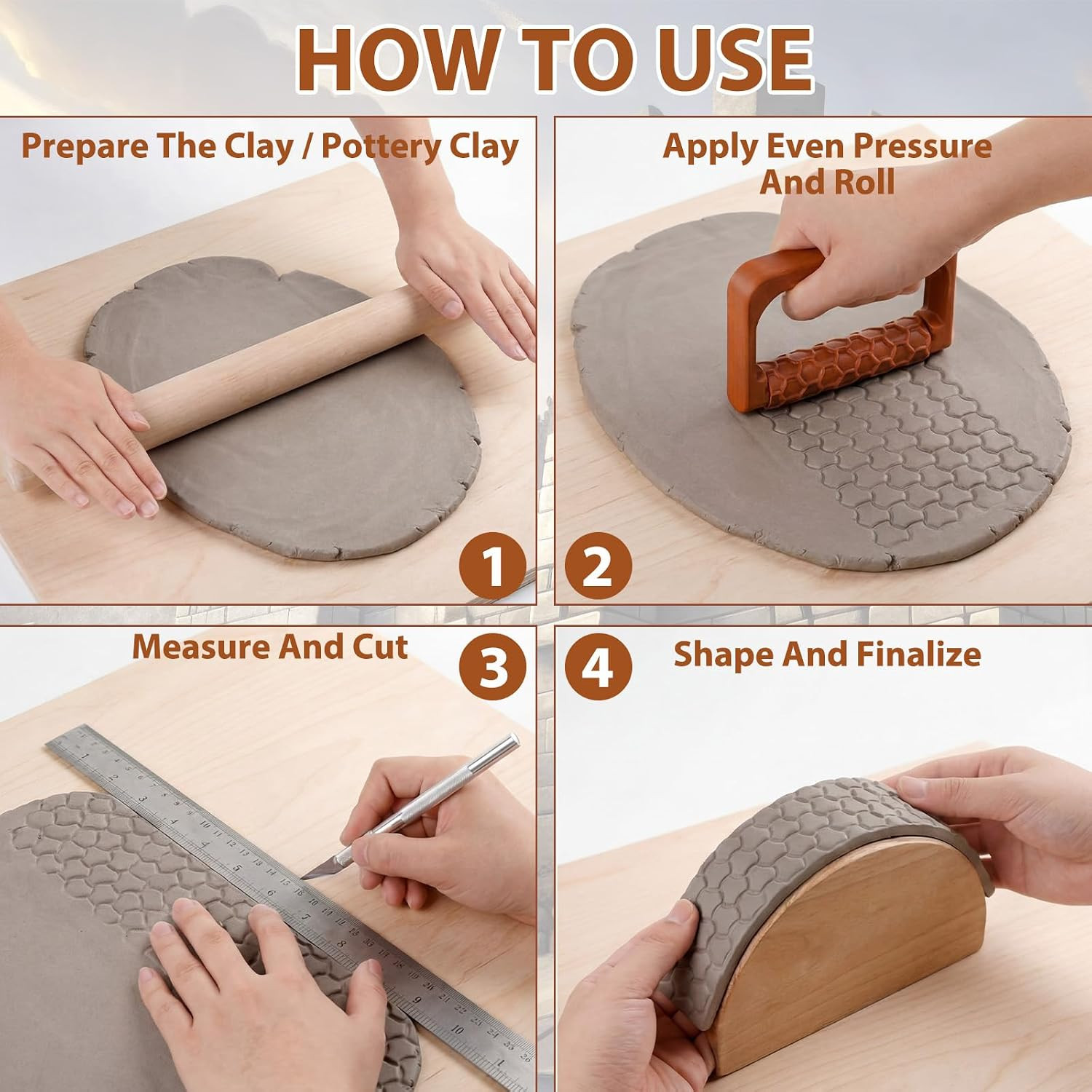 HOW TO USE

Prepare The Clay / Pottery Clay

1

Apply Even Pressure And Roll

2

Measure And Cut

3

4

Shape And Finalize