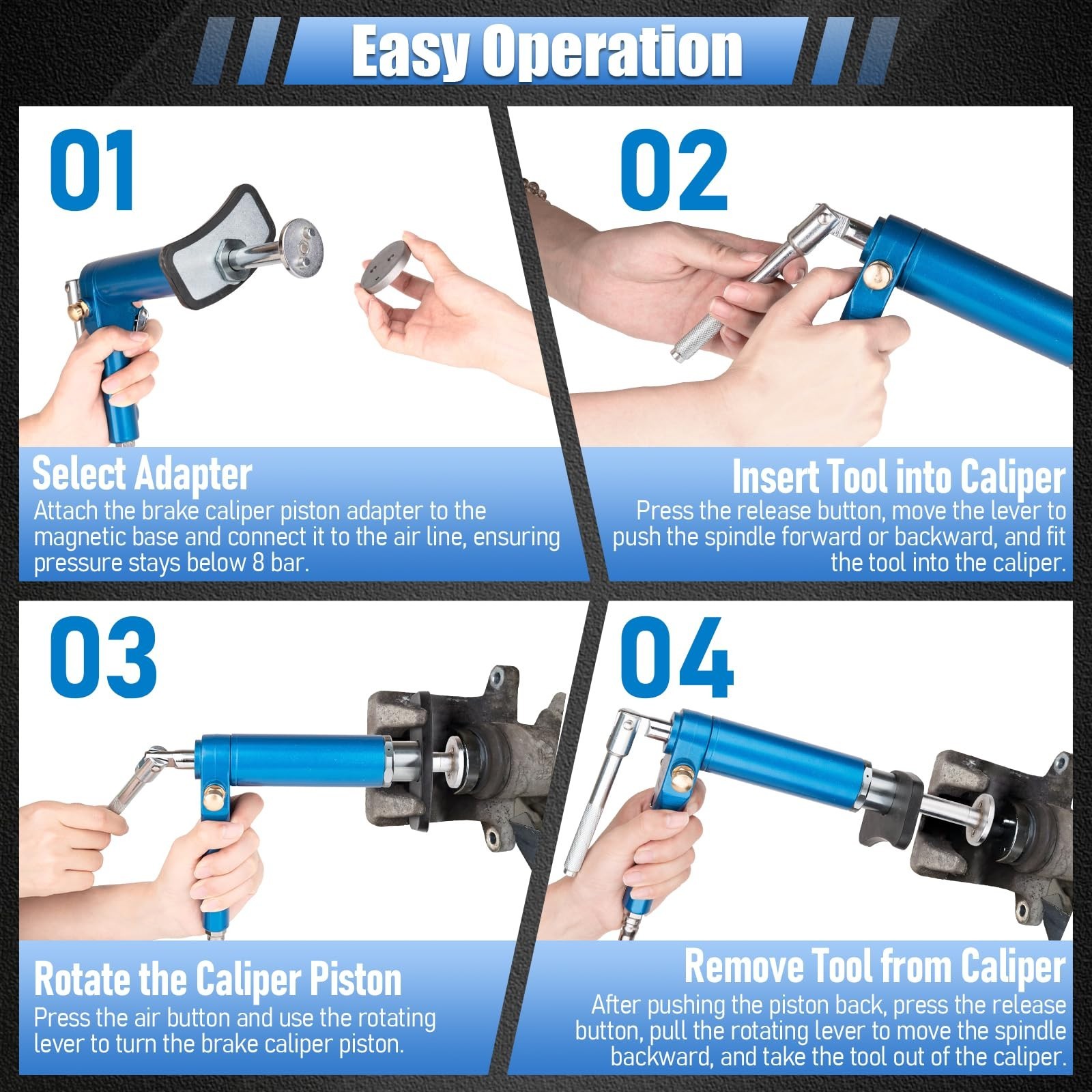 Easy Operation

01

Select Adapter
Attach the brake caliper piston adapter to the magnetic base and connect it to the air line, ensuring pressure stays below 8 bar.

02

Insert Tool into Caliper
Press the release button, move the lever to push the spindle forward or backward, and fit the tool into the caliper.

03

Rotate the Caliper Piston
Press the air button and use the rotating lever to turn the brake caliper piston.

04

Remove Tool from Caliper
After pushing the piston back, press the release button, pull the rotating lever to move the spindle backward, and take the tool out of the caliper.