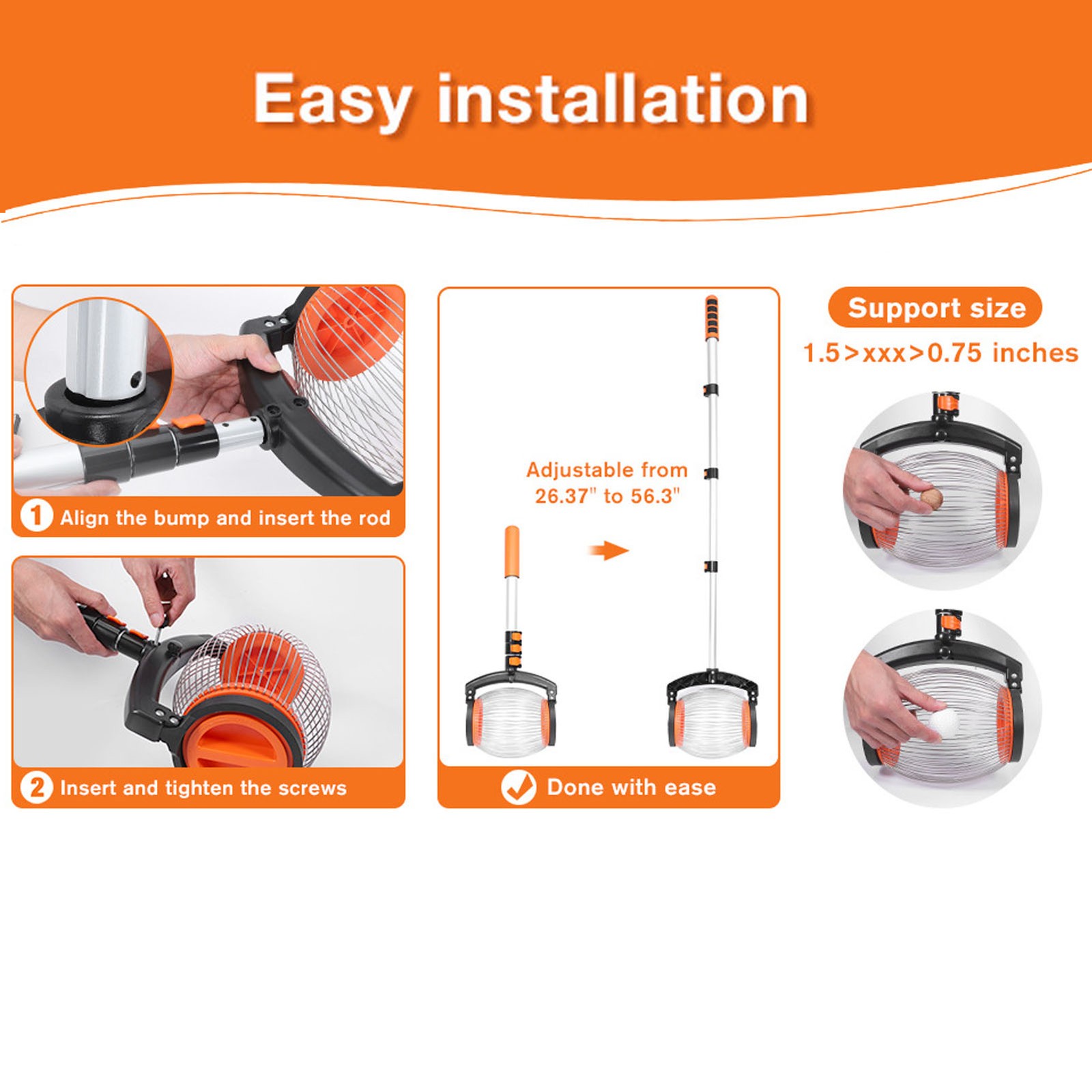 Easy installation

1 Align the bump and insert the rod

2 Insert and tighten the screws

Adjustable from 26.37" to 56.3"

Done with ease

Support size

1.5>xxx>0.75 inches