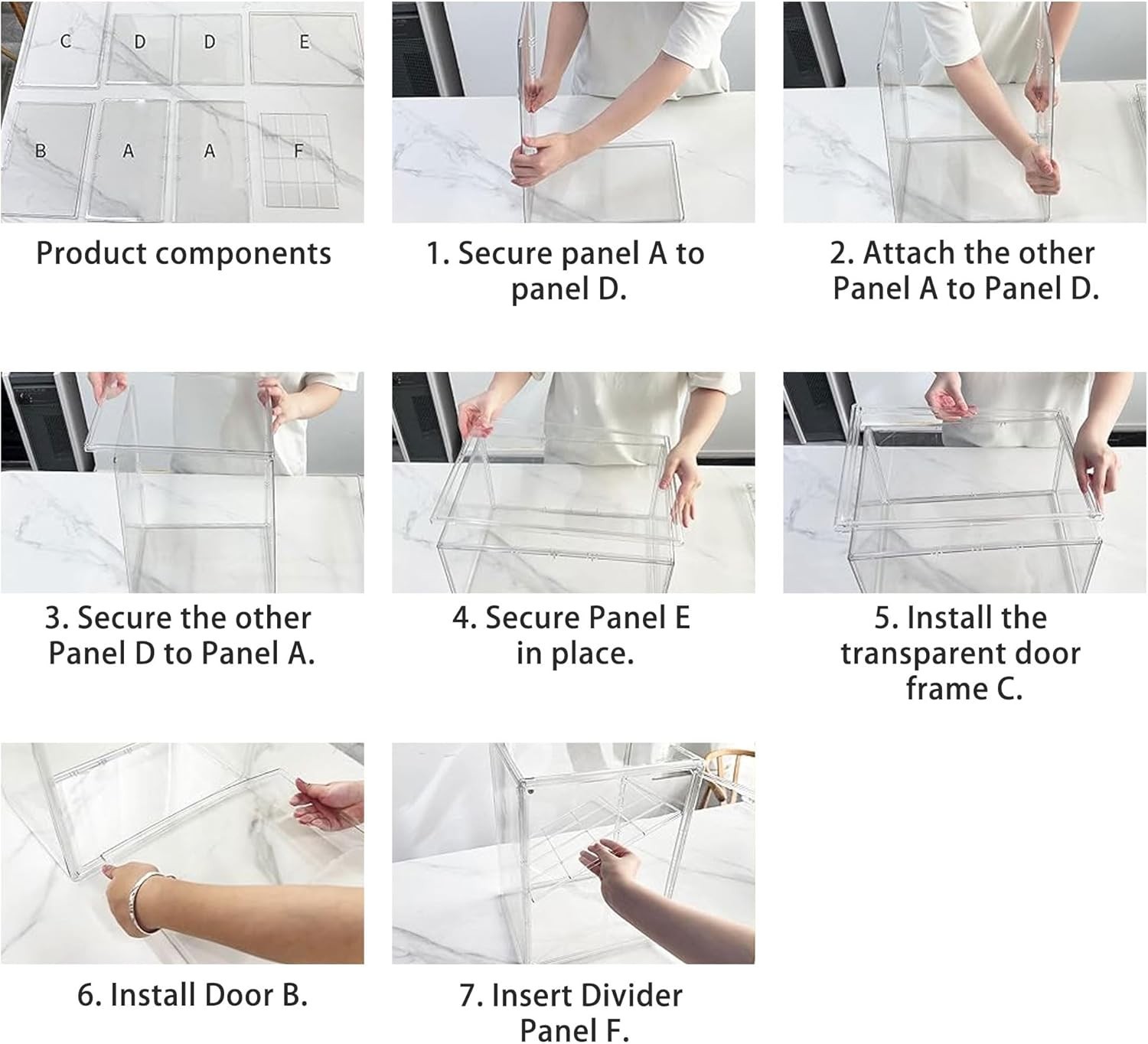 C D D E
B A A F

Product components

1. Secure panel A to panel D.

2. Attach the other Panel A to Panel D.

3. Secure the other Panel D to Panel A.

4. Secure Panel E in place.

5. Install the transparent door frame C.

6. Install Door B.

7. Insert Divider Panel F.