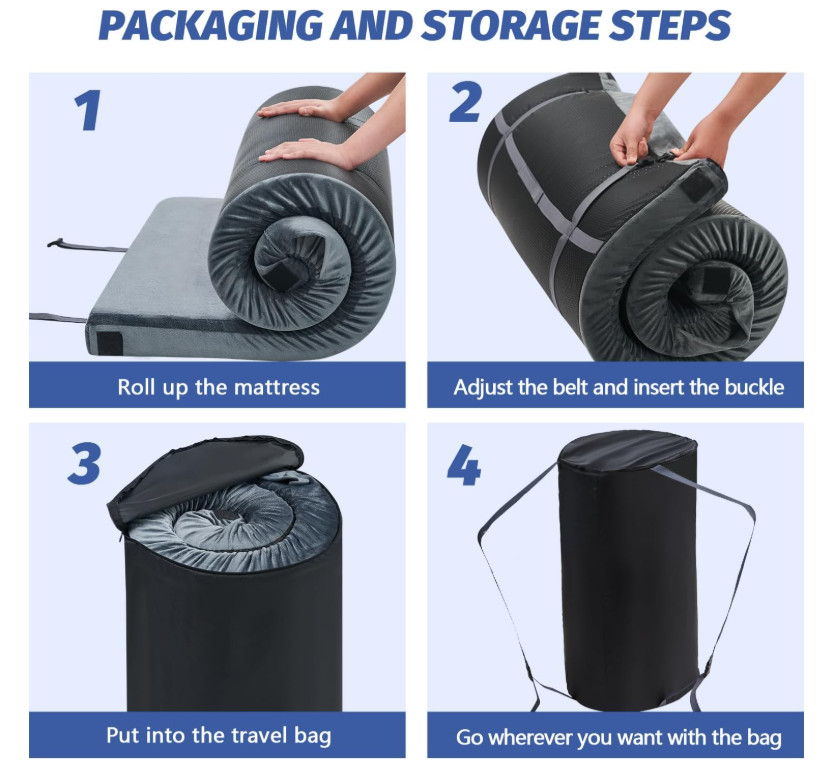 PACKAGING AND STORAGE STEPS

1

Roll up the mattress

2

Adjust the belt and insert the buckle

3

Put into the travel bag

4

Go wherever you want with the bag