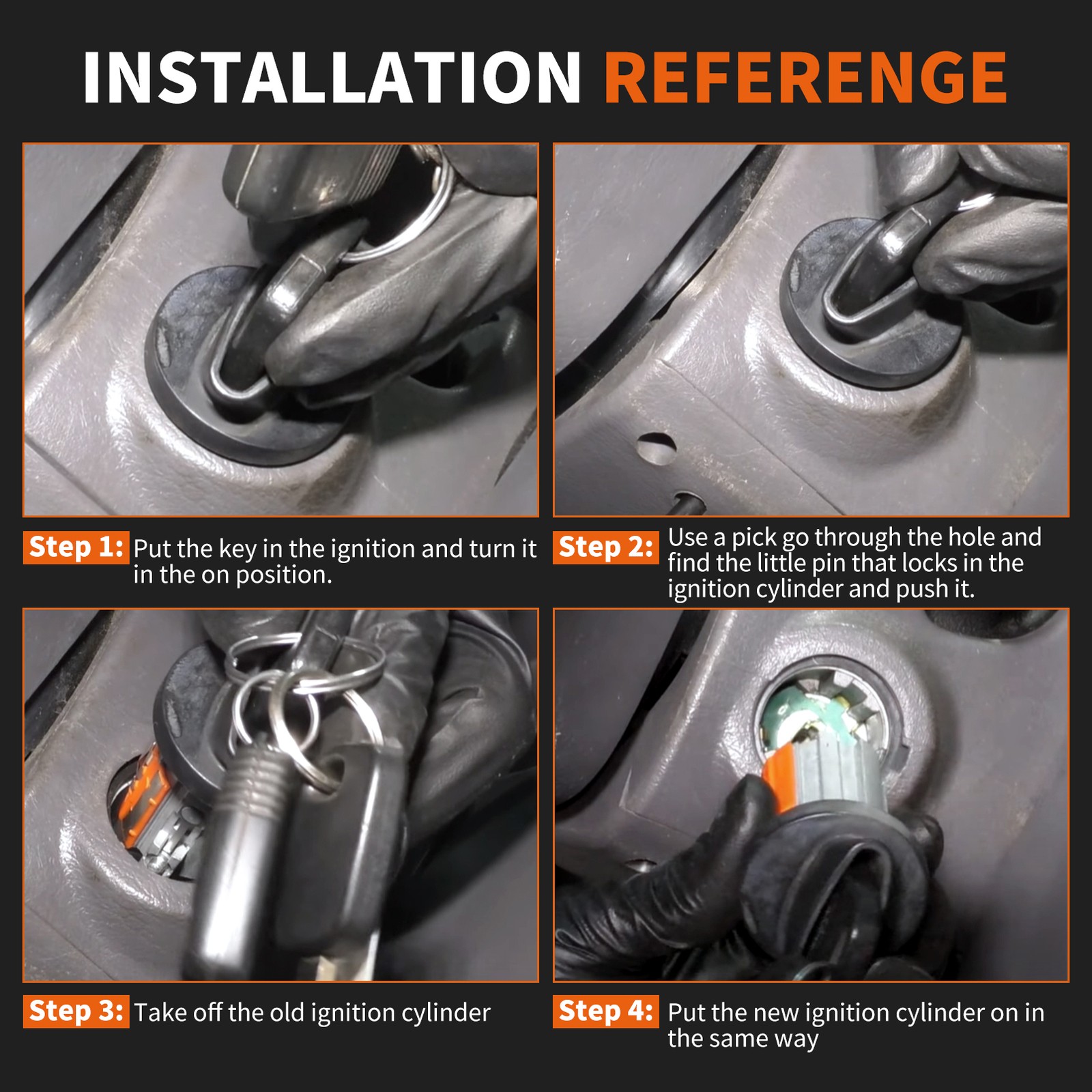 INSTALLATION REFERENGE

Step 1: Put the key in the ignition and turn it in the on position.

Step 2: Use a pick go through the hole and find the little pin that locks in the ignition cylinder and push it.

Step 3: Take off the old ignition cylinder

Step 4: Put the new ignition cylinder on in the same way