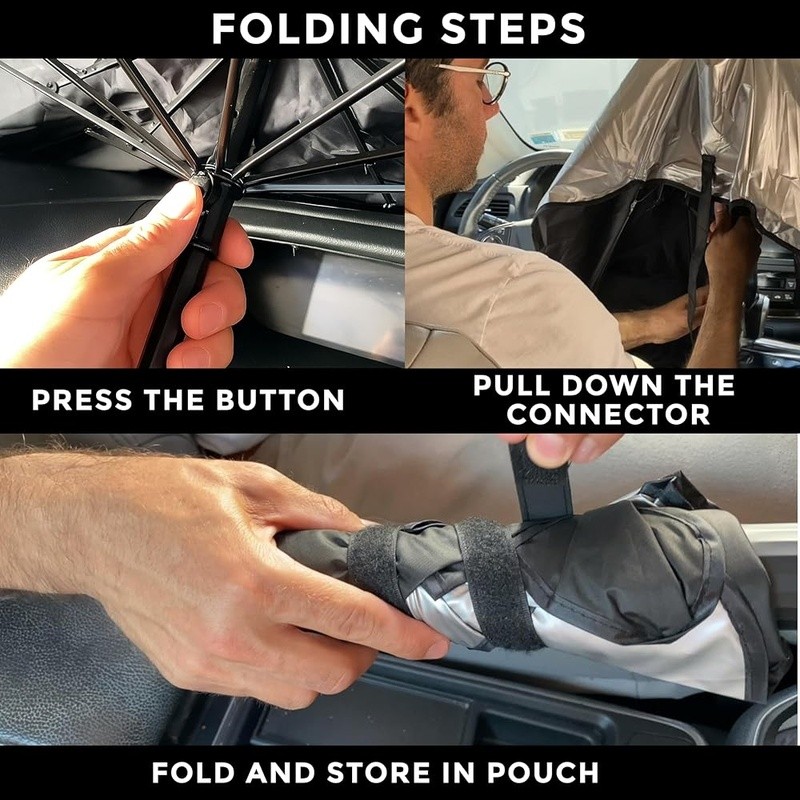 FOLDING STEPS

PRESS THE BUTTON

PULL DOWN THE CONNECTOR

FOLD AND STORE IN POUCH