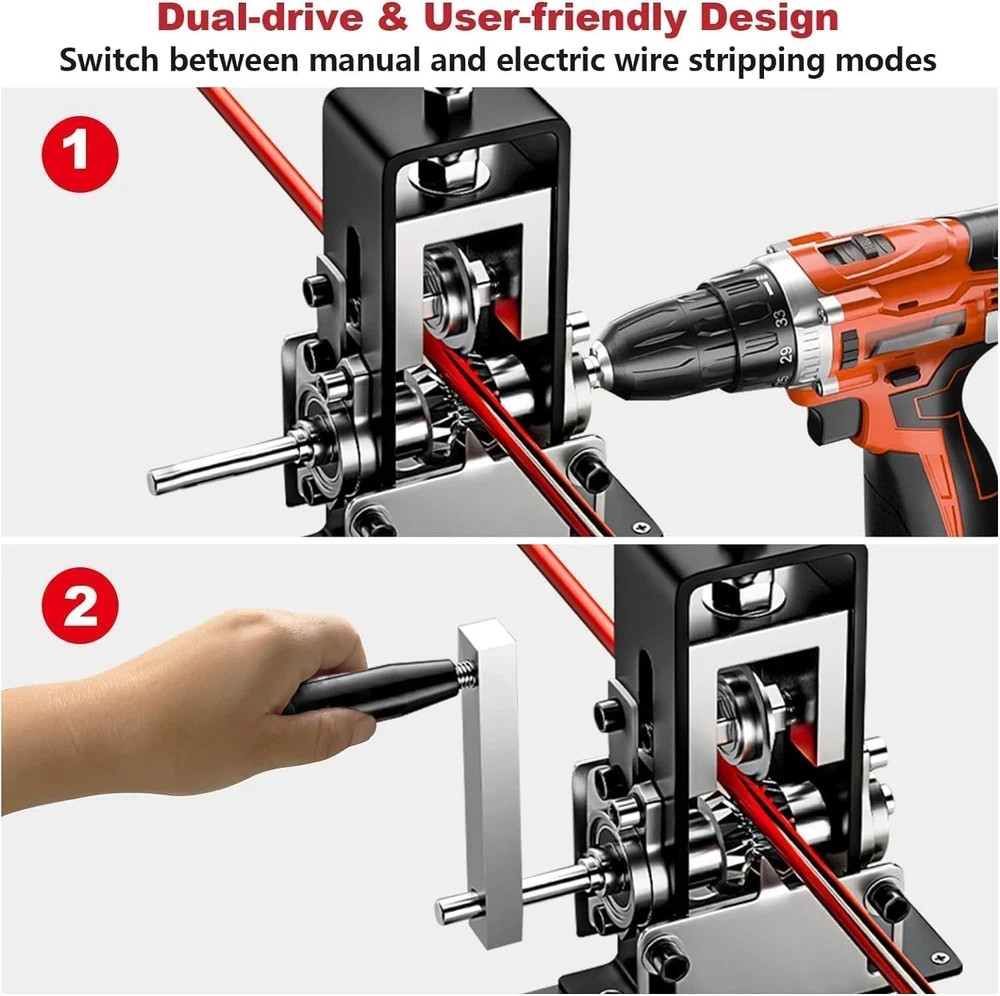 Dual-drive & User-friendly Design
Switch between manual and electric wire stripping modes

1

33
29
25

2