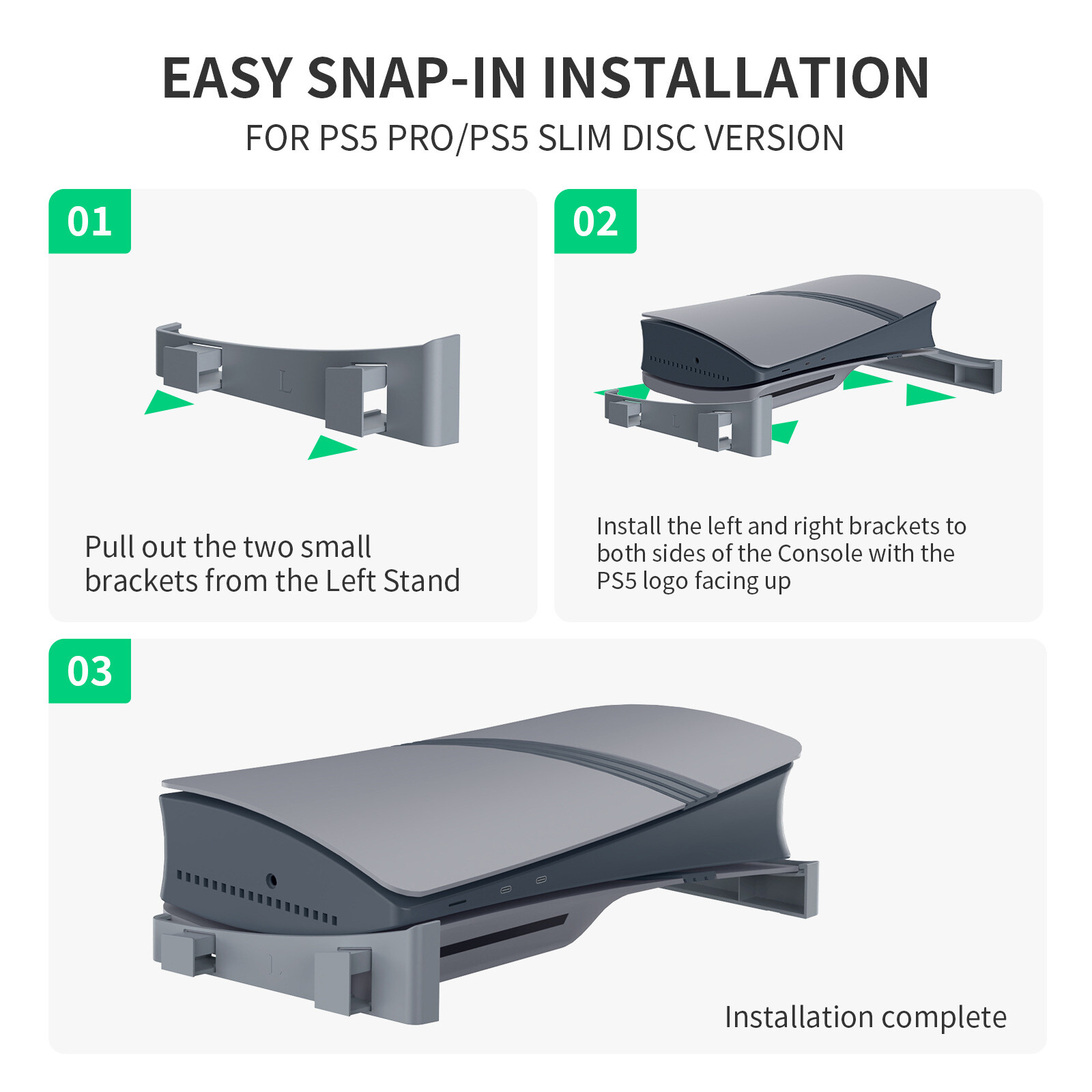 EASY SNAP-IN INSTALLATION
FOR PS5 PRO/PS5 SLIM DISC VERSION

01

L

Pull out the two small brackets from the Left Stand

02

L

Install the left and right brackets to both sides of the Console with the PS5 logo facing up

03

L

Installation complete