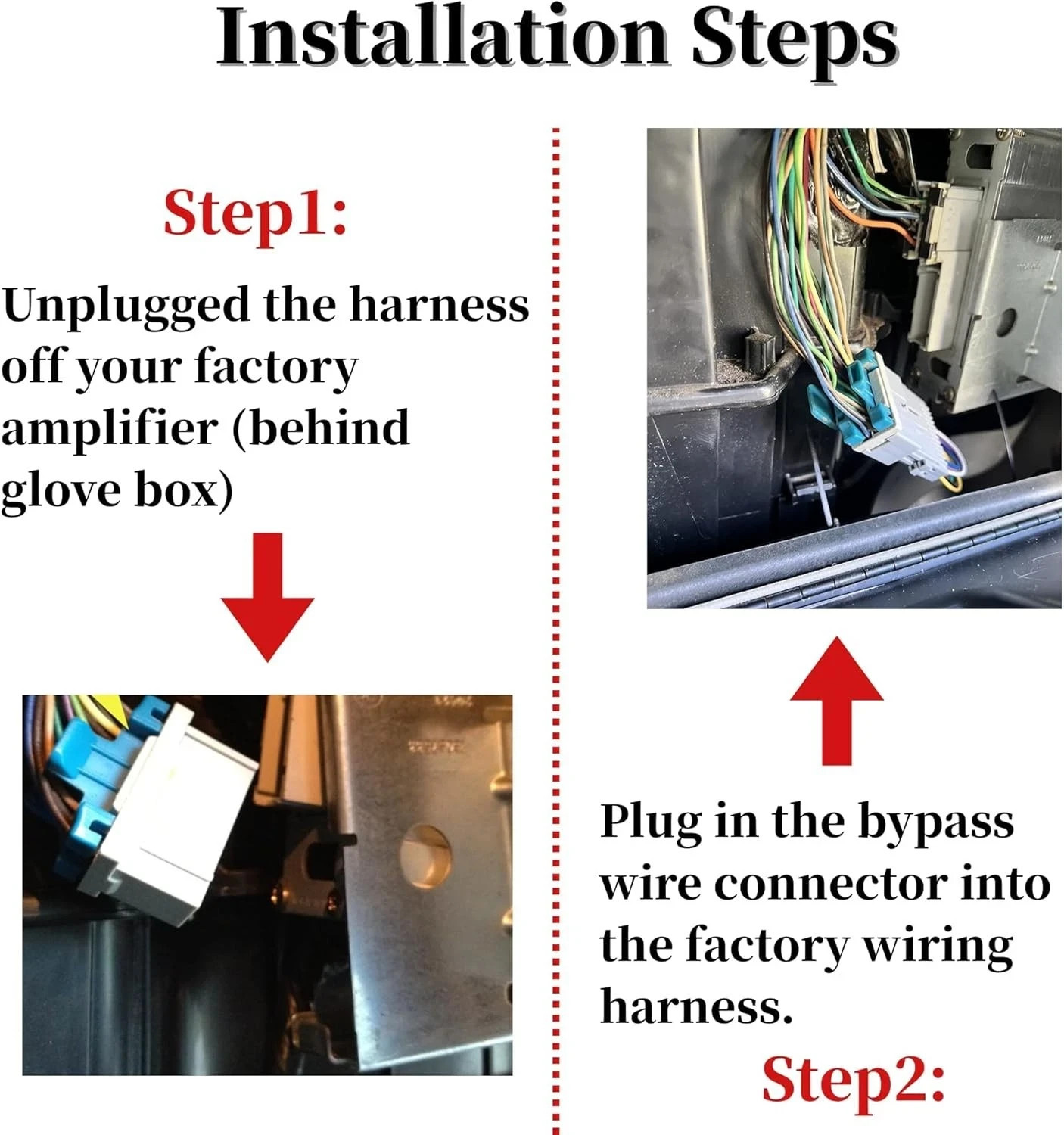 Installation Steps

Step1:

Unplugged the harness off your factory amplifier (behind glove box)

Plug in the bypass wire connector into the factory wiring harness.

Step2: