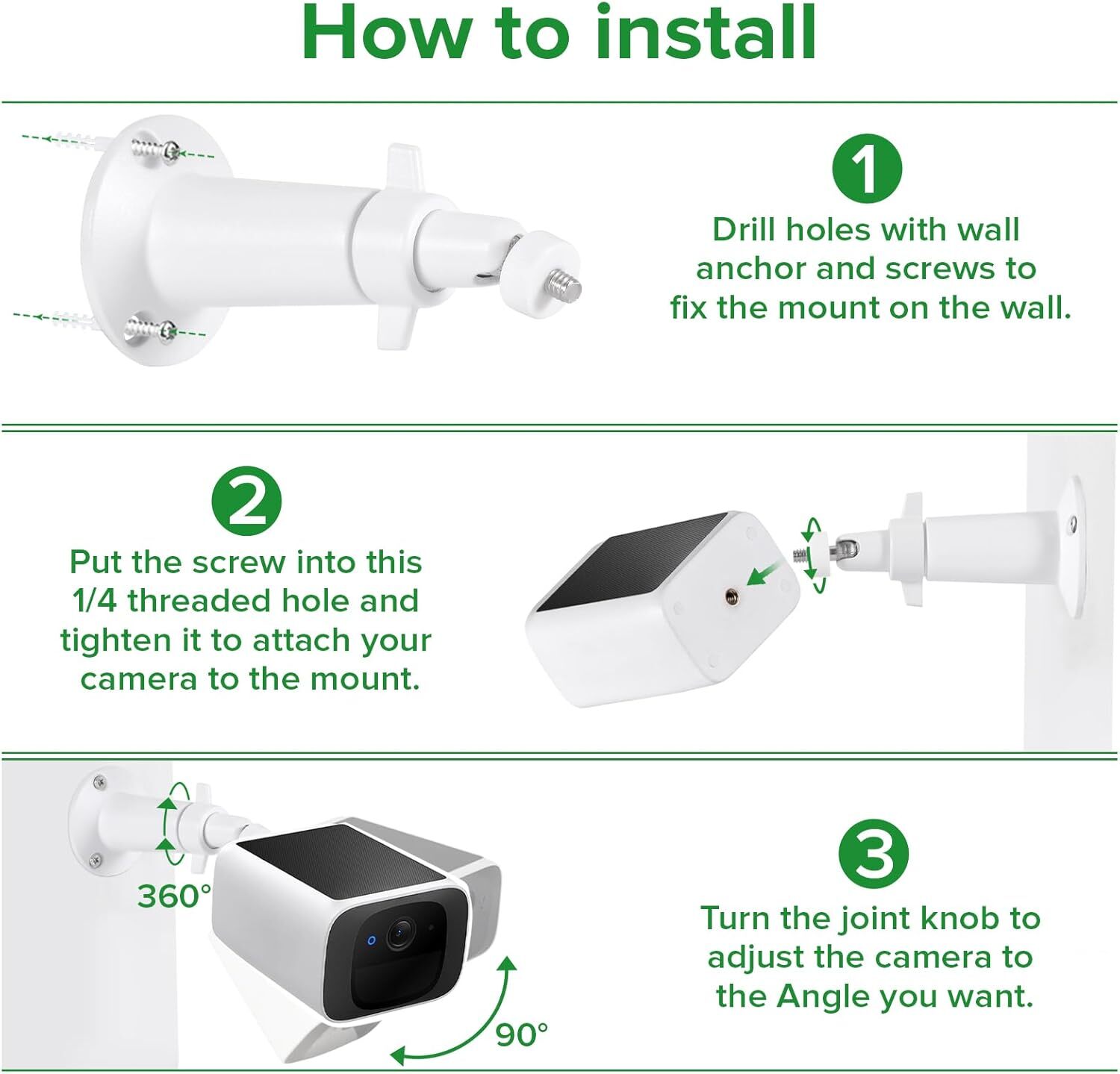 How to install

1

Drill holes with wall anchor and screws to fix the mount on the wall.

2

Put the screw into this 1/4 threaded hole and tighten it to attach your camera to the mount.

360°

90°

3

Turn the joint knob to adjust the camera to the Angle you want.