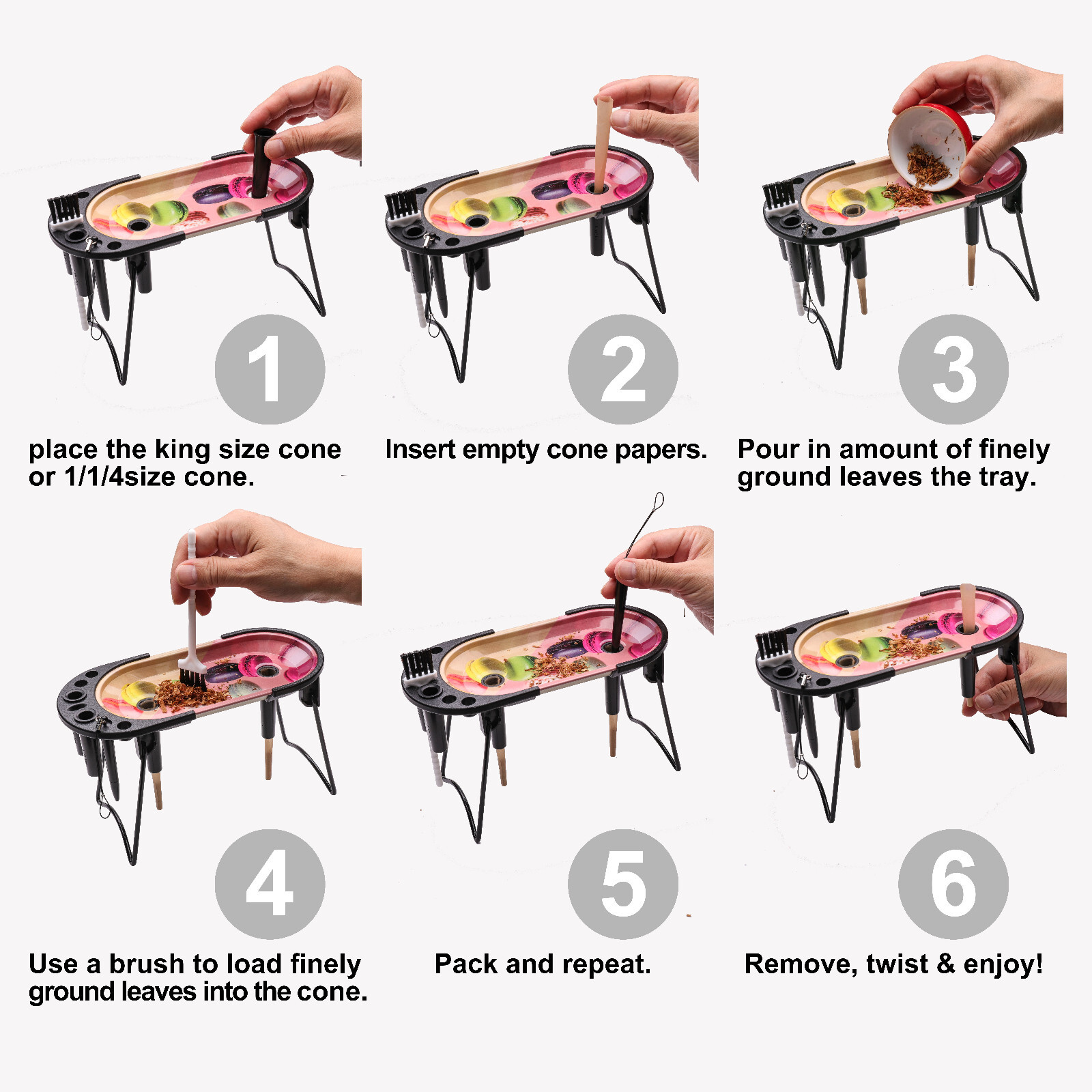 1

place the king size cone or 1/1/4size cone.

2

Insert empty cone papers.

3

Pour in amount of finely ground leaves the tray.

4

Use a brush to load finely ground leaves into the cone.

5

Pack and repeat.

6

Remove, twist & enjoy!