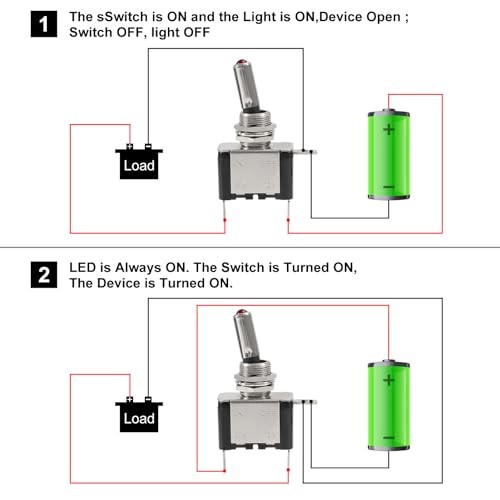 1

The sSwitch is ON and the Light is ON,Device Open ; Switch OFF, light OFF

+ −
Load

+
−

2

LED is Always ON. The Switch is Turned ON, The Device is Turned ON.

+ −
Load

+
−