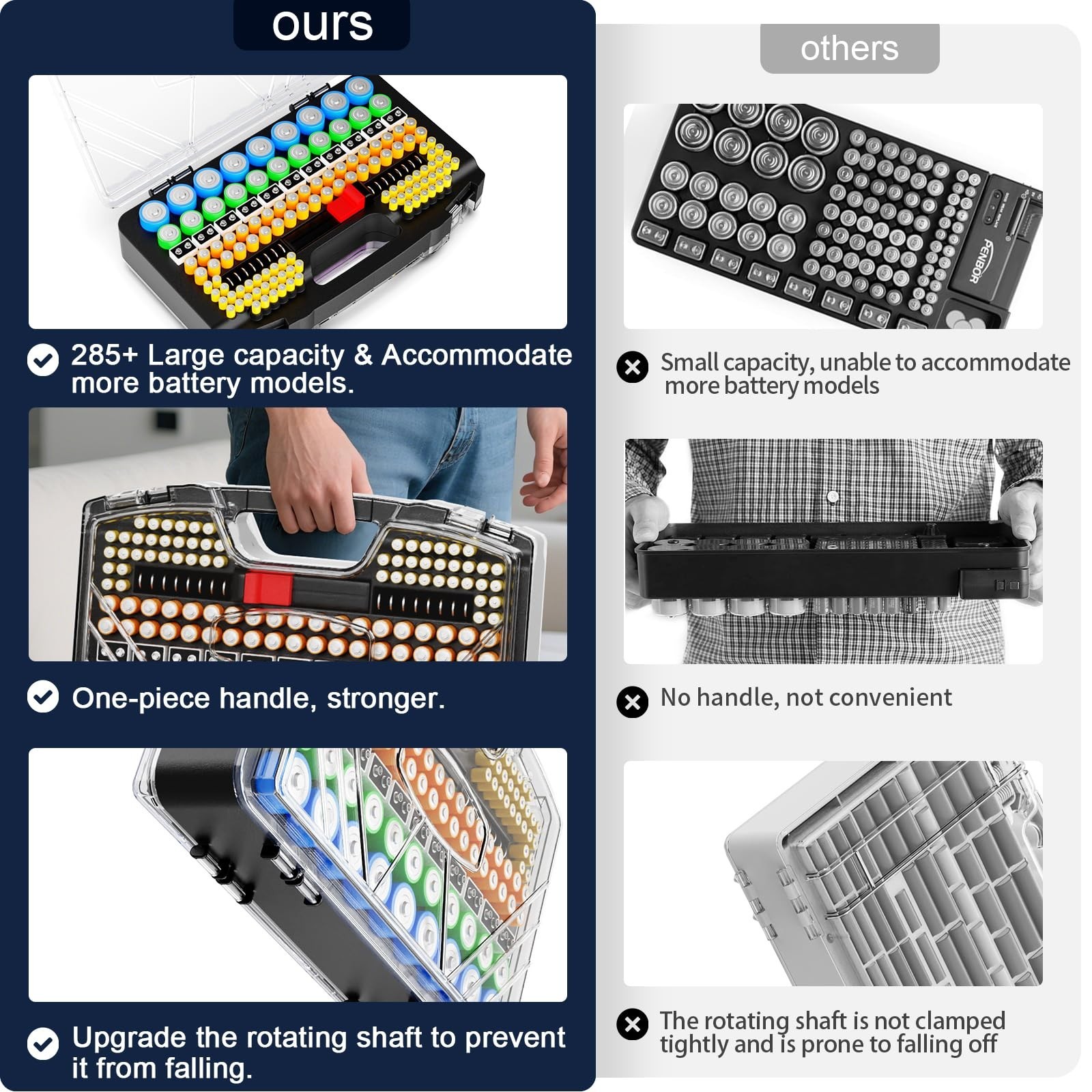 ours

285+ Large capacity & Accommodate more battery models.

One-piece handle, stronger.

Upgrade the rotating shaft to prevent it from falling.

others

PENBOR

Small capacity, unable to accommodate more battery models

No handle, not convenient

The rotating shaft is not clamped tightly and is prone to falling off