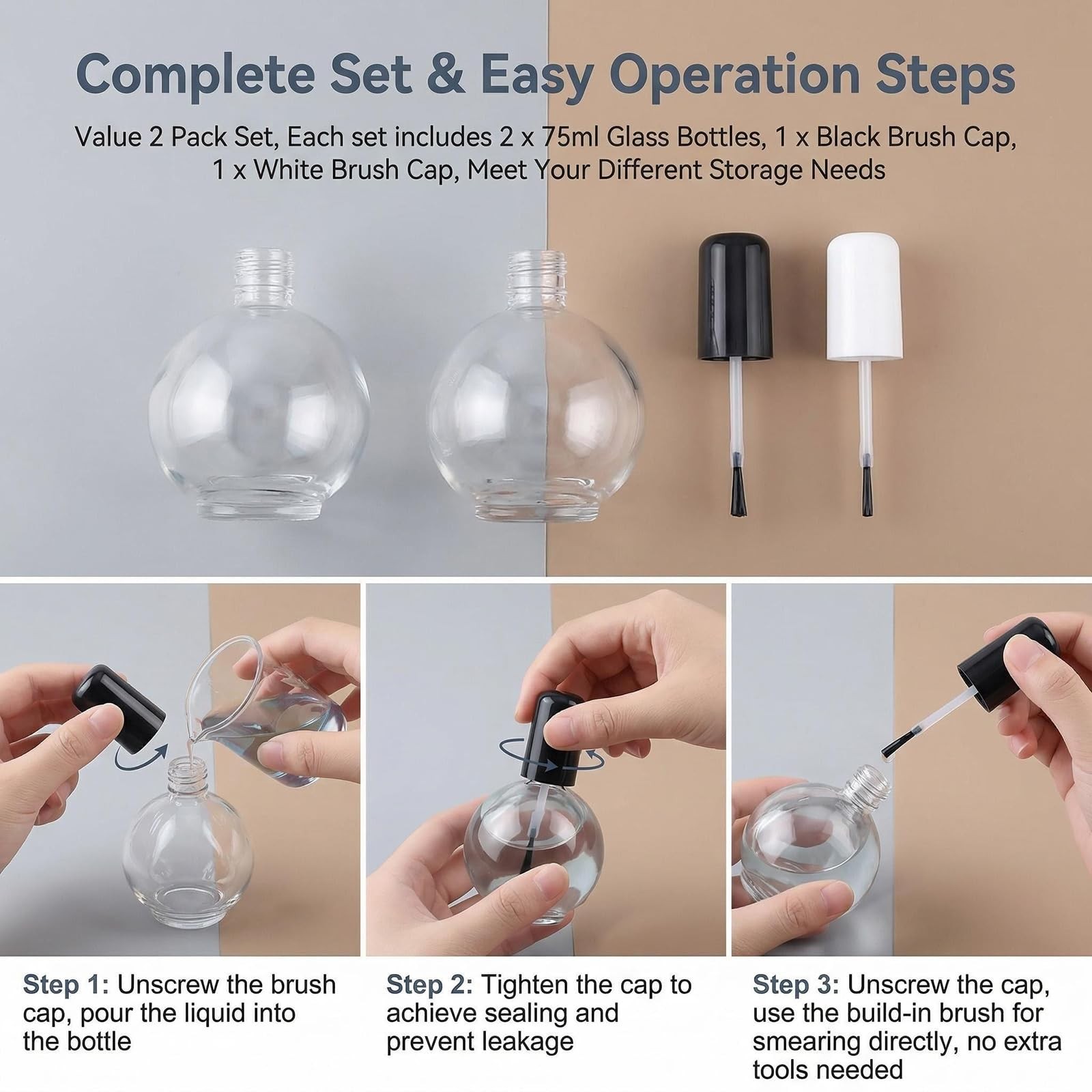 Complete Set & Easy Operation Steps

Value 2 Pack Set, Each set includes 2 x 75ml Glass Bottles, 1 x Black Brush Cap, 1 x White Brush Cap, Meet Your Different Storage Needs

Step 1: Unscrew the brush cap, pour the liquid into the bottle

Step 2: Tighten the cap to achieve sealing and prevent leakage

Step 3: Unscrew the cap, use the build-in brush for smearing directly, no extra tools needed