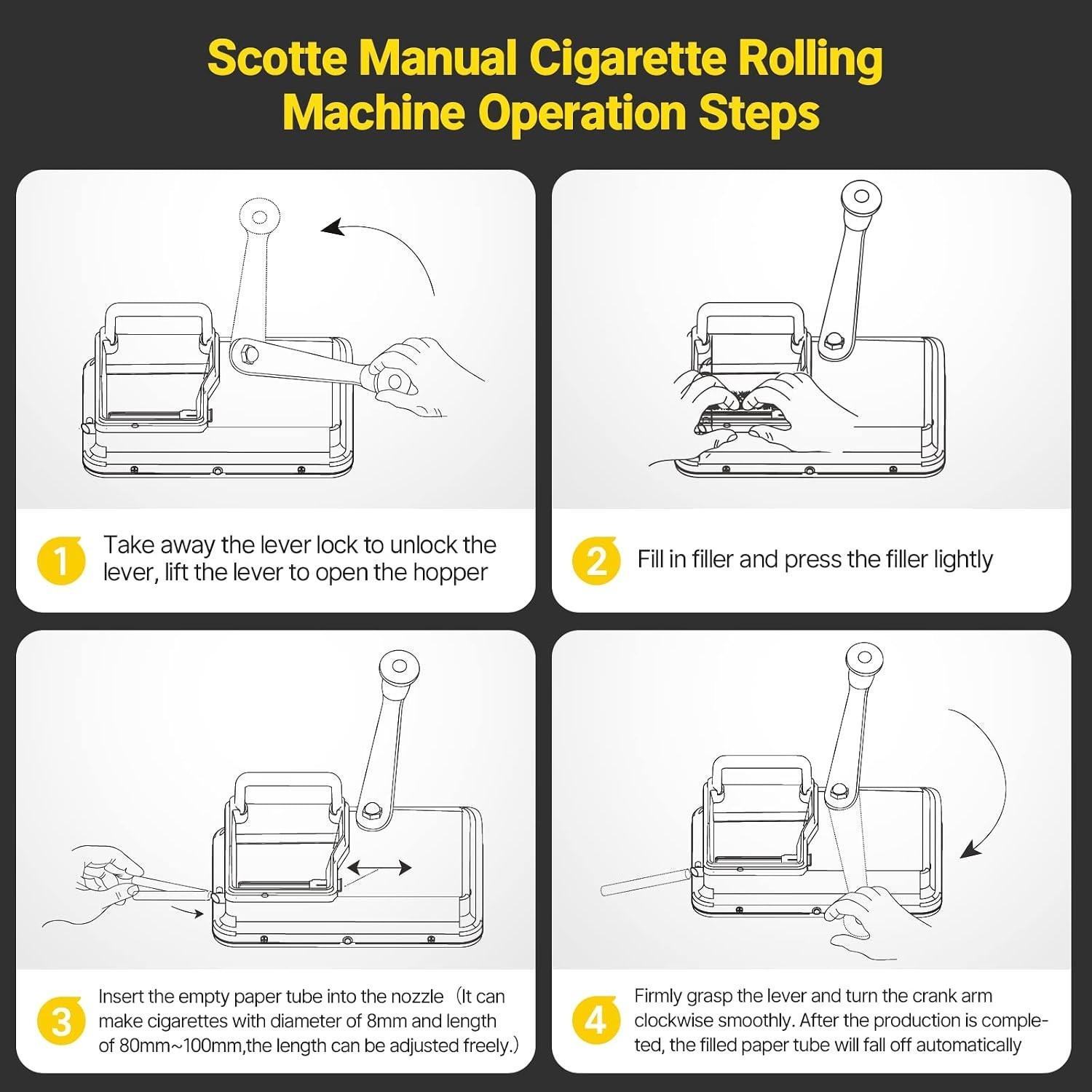 Scotte Manual Cigarette Rolling Machine Operation Steps

1 Take away the lever lock to unlock the lever, lift the lever to open the hopper

2 Fill in filler and press the filler lightly

3 Insert the empty paper tube into the nozzle（It can make cigarettes with diameter of 8mm and length of 80mm~100mm,the length can be adjusted freely.）

4 Firmly grasp the lever and turn the crank arm clockwise smoothly. After the production is completed, the filled paper tube will fall off automatically