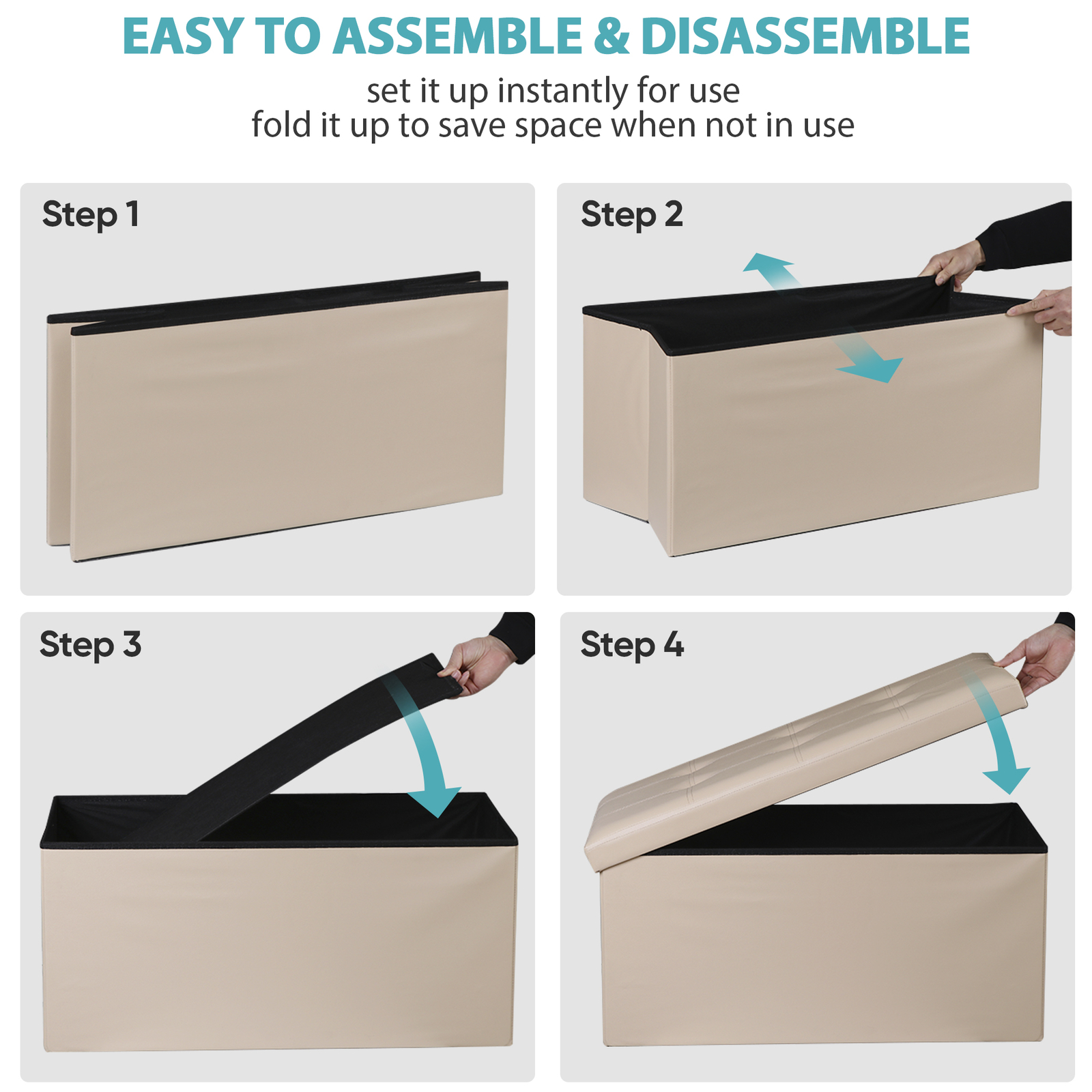 EASY TO ASSEMBLE & DISASSEMBLE

set it up instantly for use
fold it up to save space when not in use

Step 1

Step 2

Step 3

Step 4