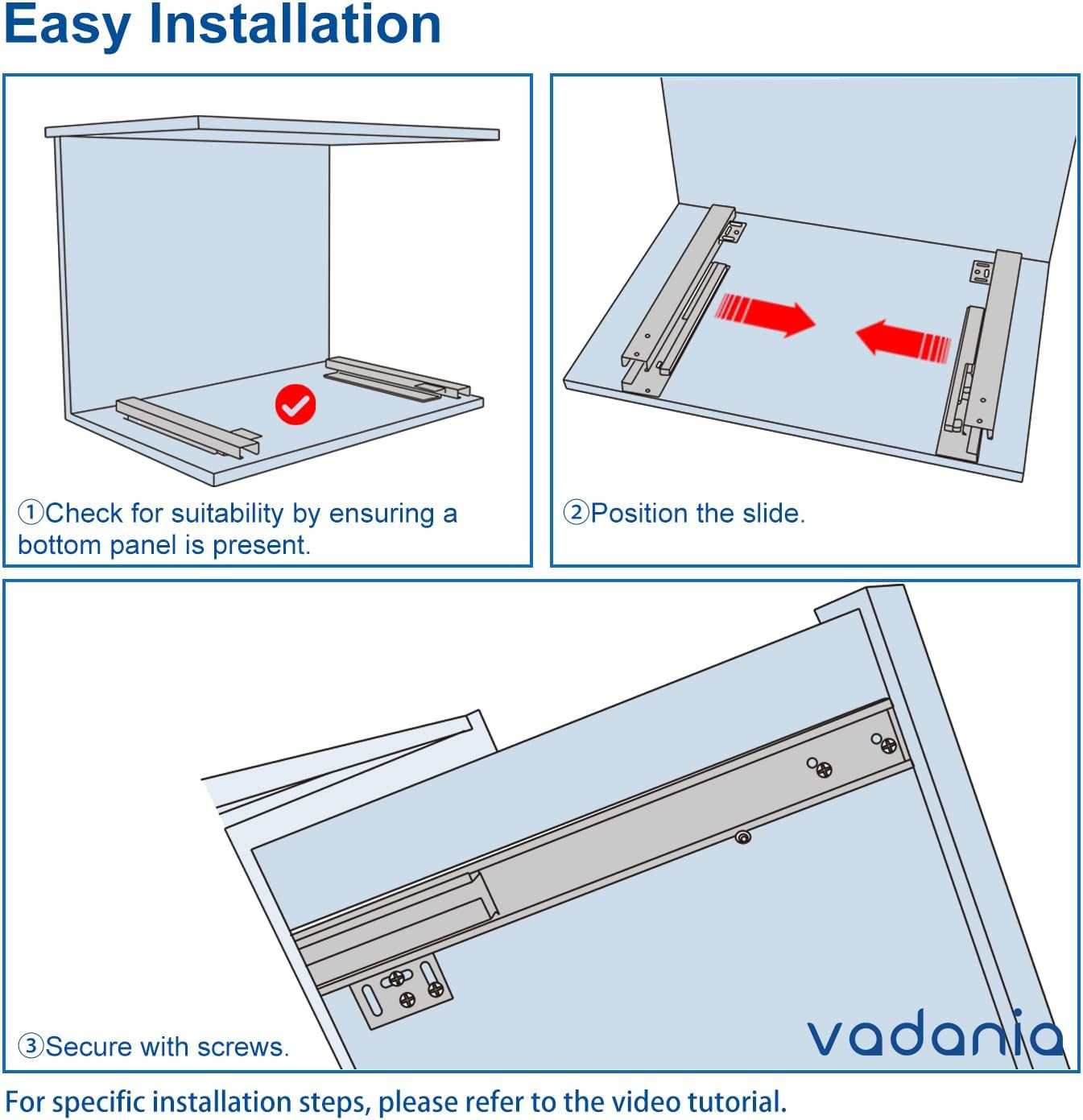 Easy Installation

①Check for suitability by ensuring a bottom panel is present.

②Position the slide.

③Secure with screws.

vadania

For specific installation steps, please refer to the video tutorial.