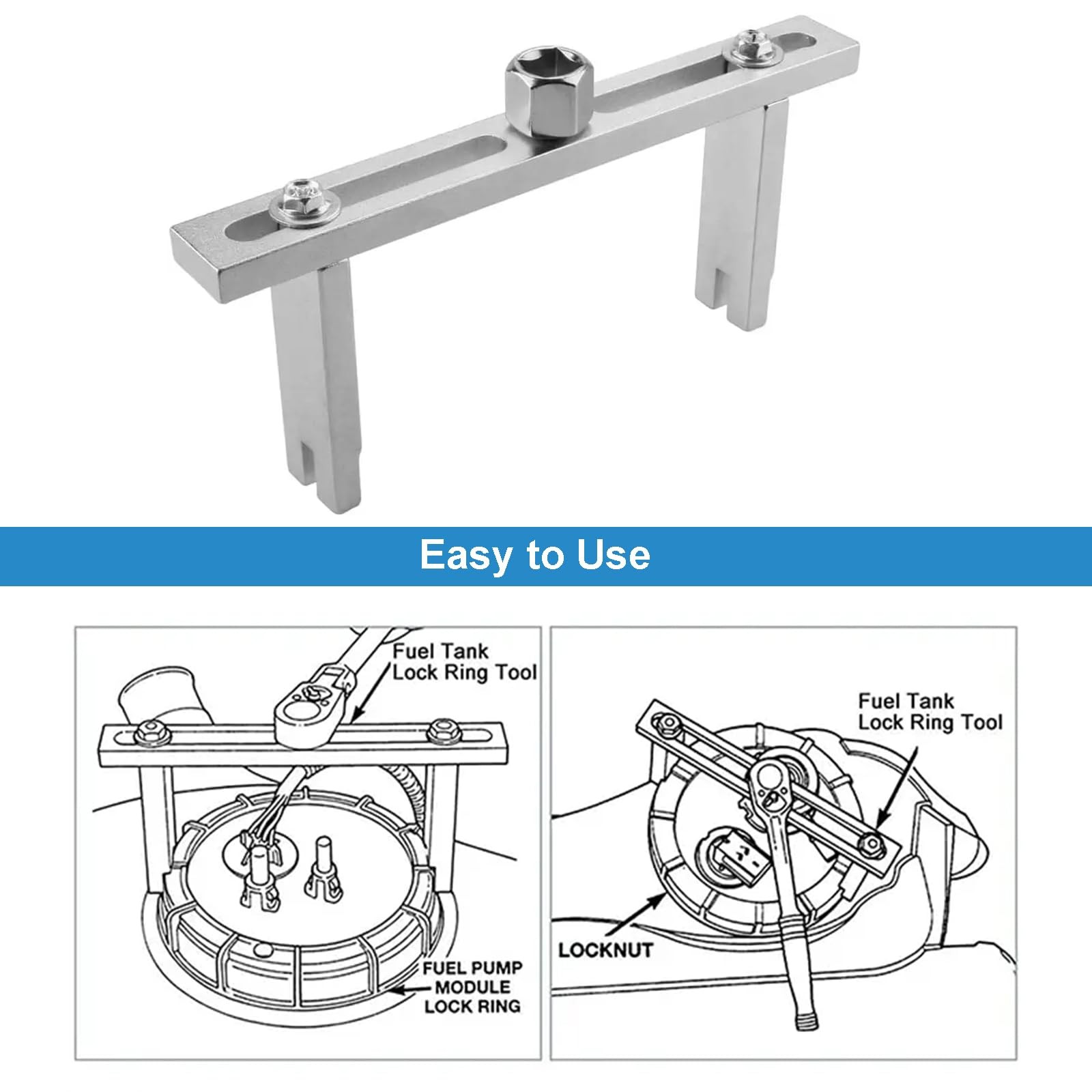 Easy to Use

Fuel Tank
Lock Ring Tool

FUEL PUMP
MODULE
LOCK RING

Fuel Tank
Lock Ring Tool

LOCKNUT