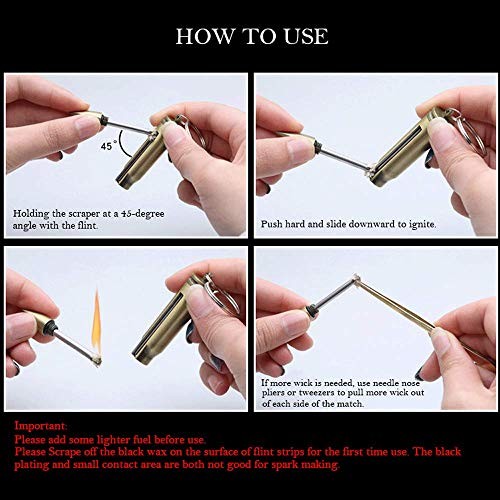 HOW TO USE

45°

Holding the scraper at a 45-degree angle with the flint.

Push hard and slide downward to ignite.

If more wick is needed, use needle nose pliers or tweezers to pull more wick out of each side of the match.

Important:
Please add some lighter fuel before use.
Please Scrape off the black wax on the surface of flint strips for the first time use. The black plating and small contact area are both not good for spark making.