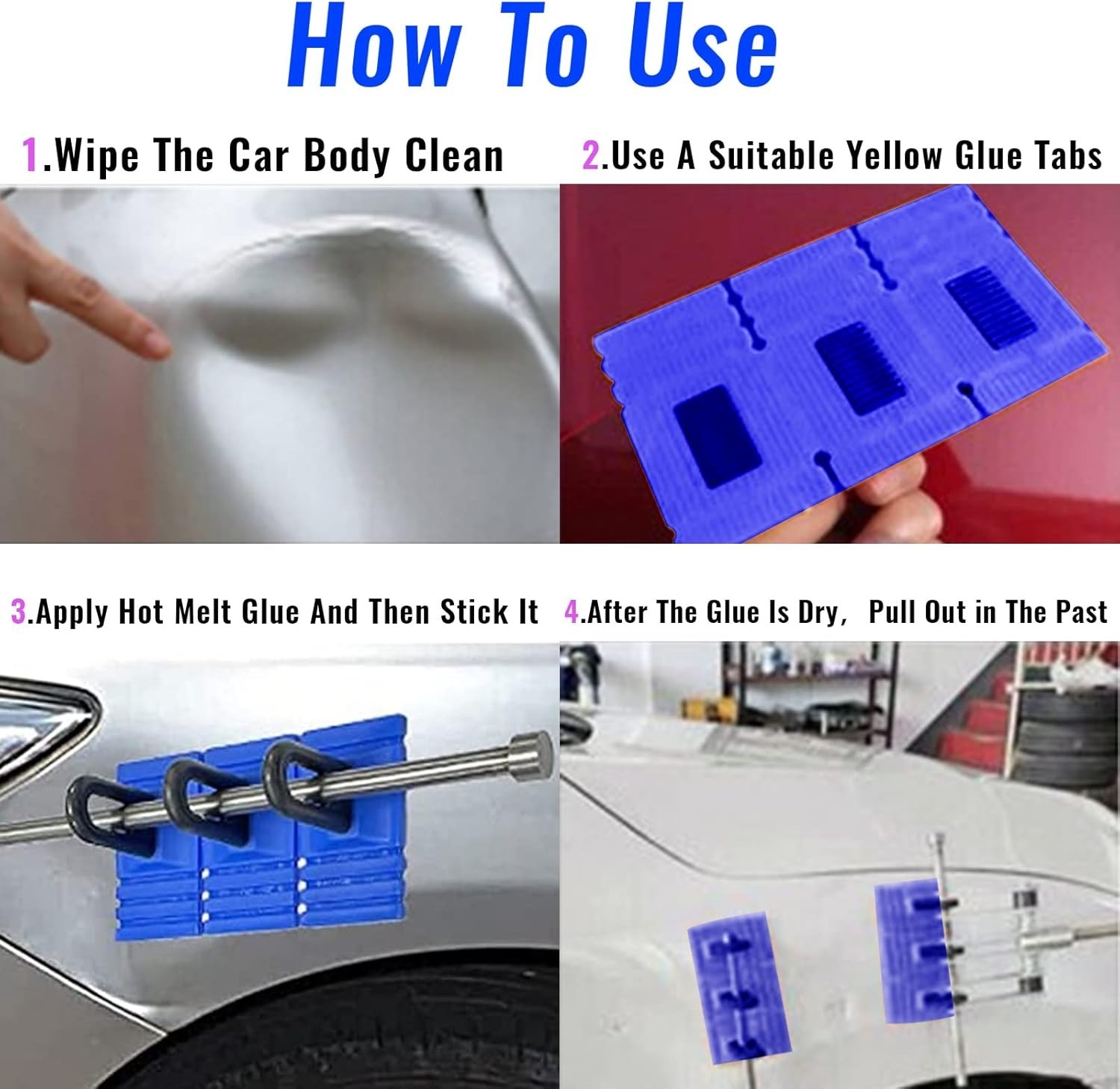 How To Use

1.Wipe The Car Body Clean

2.Use A Suitable Yellow Glue Tabs

3.Apply Hot Melt Glue And Then Stick It

4.After The Glue Is Dry, Pull Out in The Past