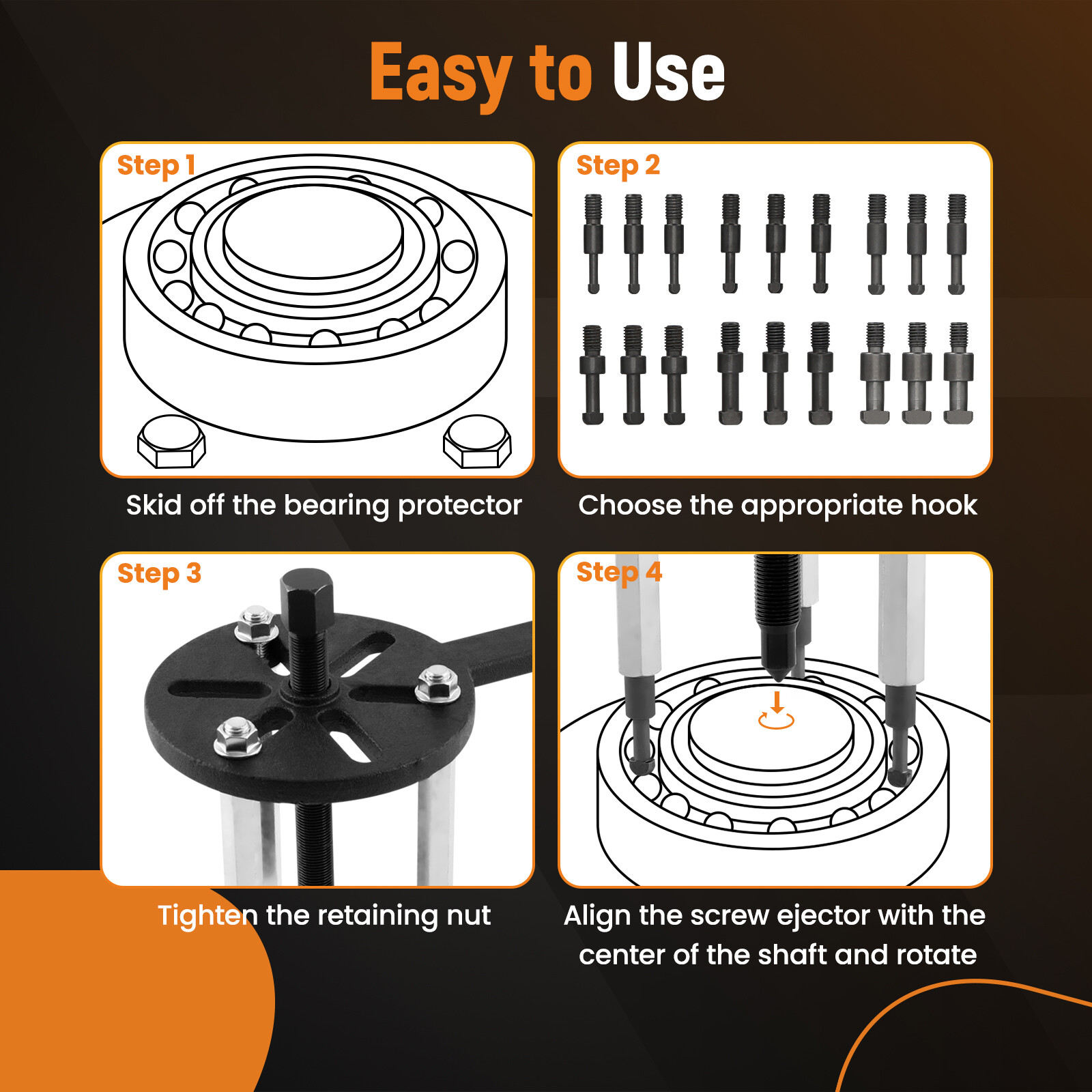 Easy to Use

Step 1

Skid off the bearing protector

Step 2

Choose the appropriate hook

Step 3

Tighten the retaining nut

Step 4

Align the screw ejector with the center of the shaft and rotate