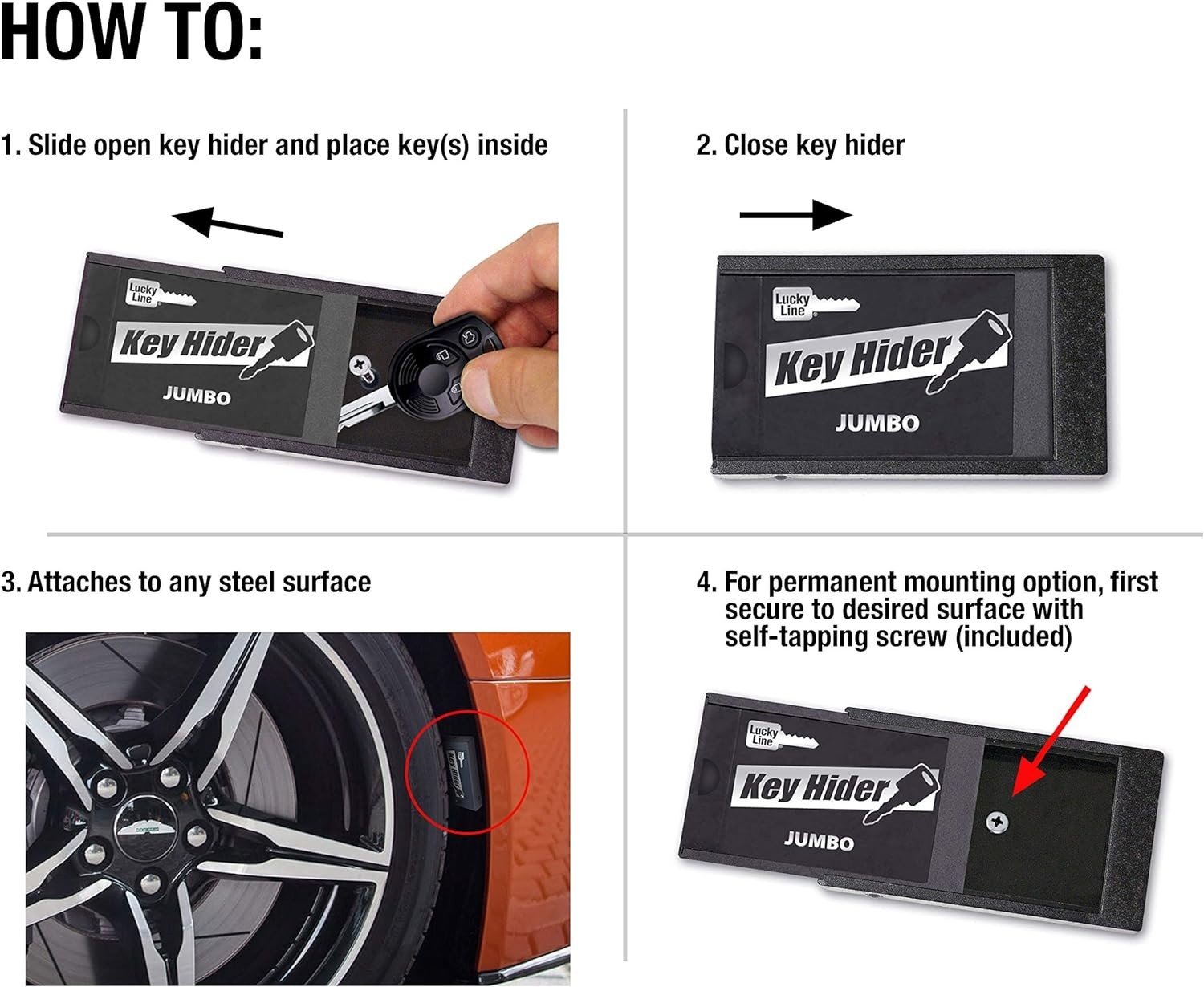 HOW TO:

1. Slide open key hider and place key(s) inside

Lucky Line

Key Hider

JUMBO

2. Close key hider

Lucky Line

Key Hider

JUMBO

3. Attaches to any steel surface

4. For permanent mounting option, first secure to desired surface with self-tapping screw (included)

Lucky Line

Key Hider

JUMBO