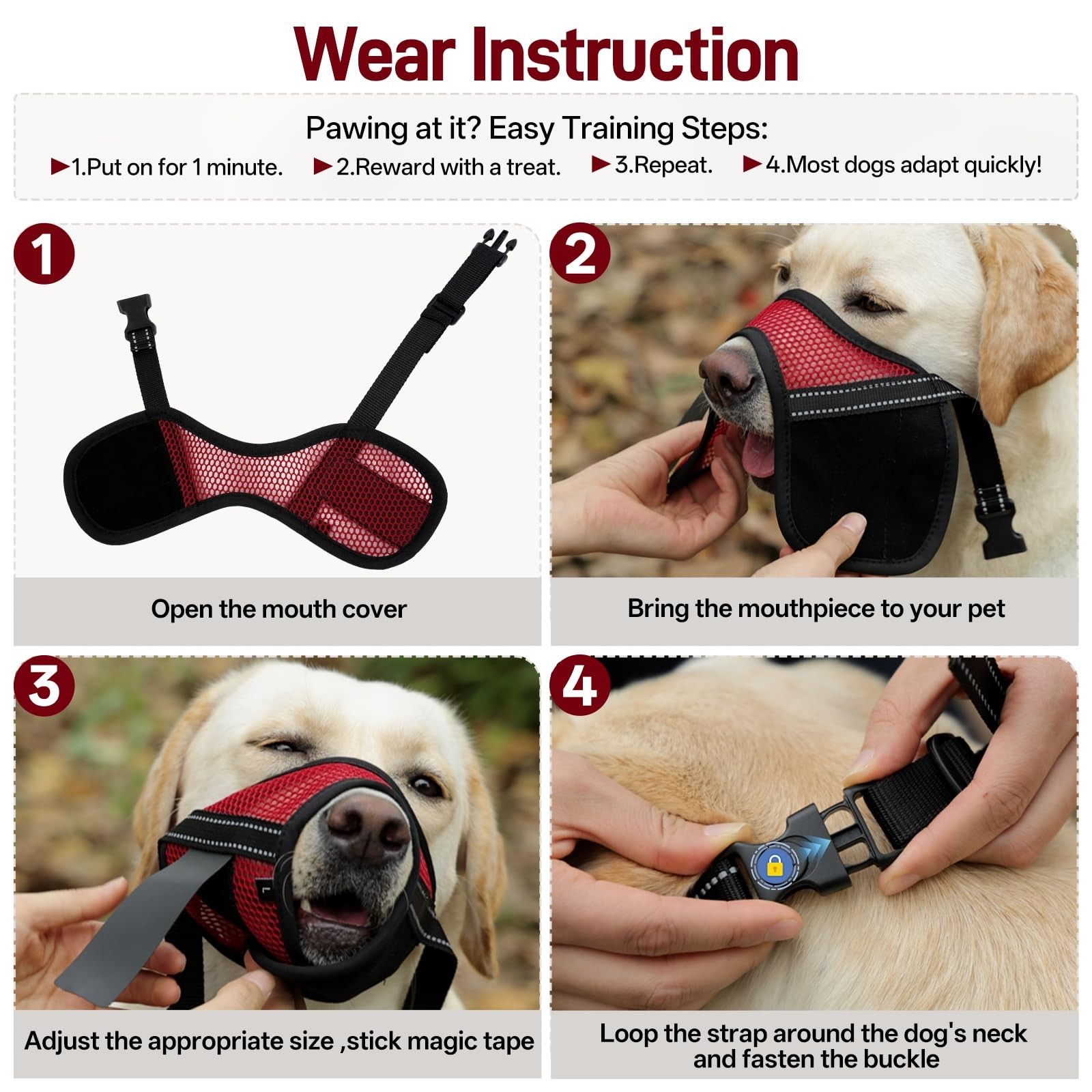 Wear Instruction

Pawing at it? Easy Training Steps:

►1.Put on for 1 minute. ►2.Reward with a treat. ►3.Repeat. ►4.Most dogs adapt quickly!

1

Open the mouth cover

2

Bring the mouthpiece to your pet

3

Adjust the appropriate size ,stick magic tape

4

Loop the strap around the dog's neck and fasten the buckle