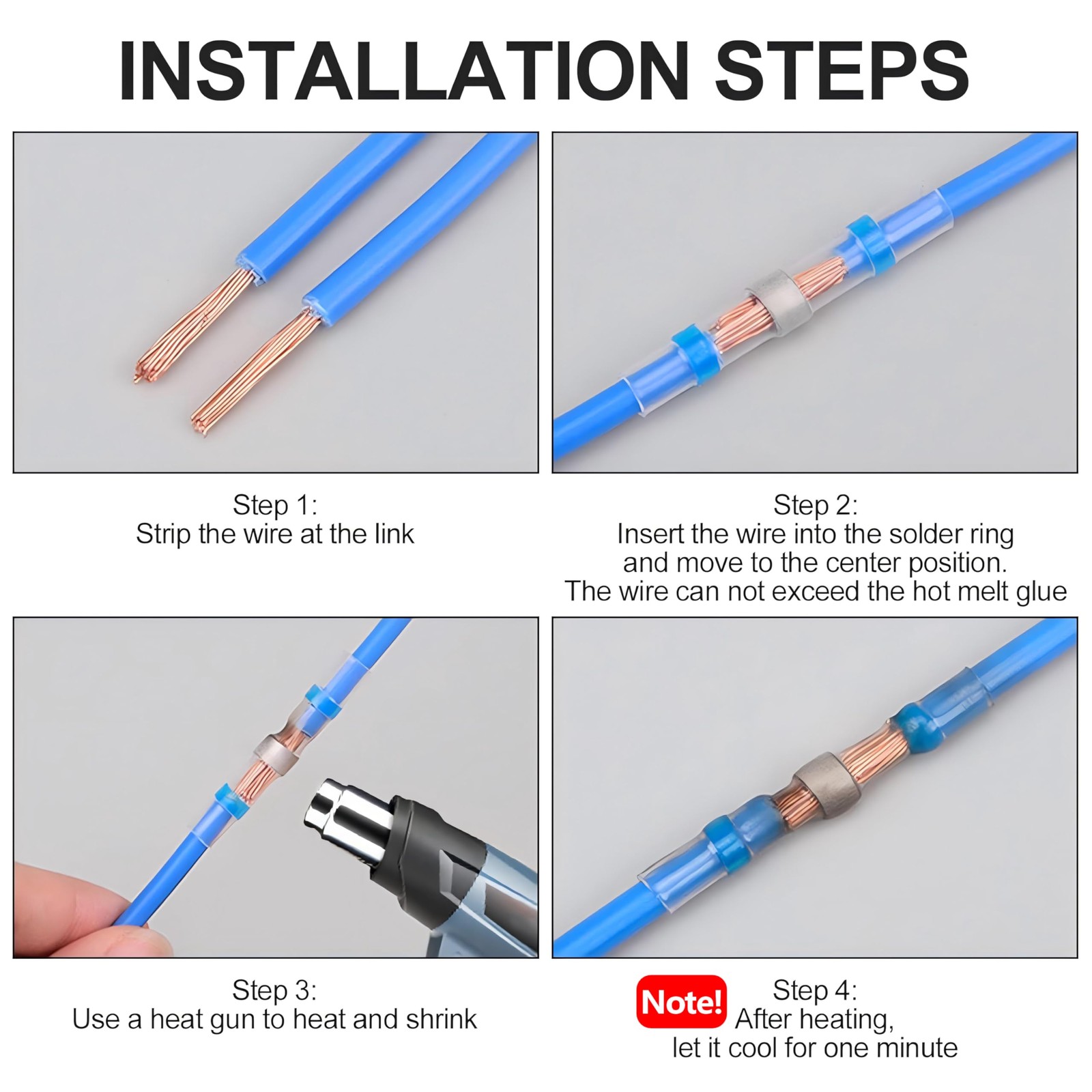 INSTALLATION STEPS

Step 1:
Strip the wire at the link

Step 2:
Insert the wire into the solder ring and move to the center position.
The wire can not exceed the hot melt glue

Step 3:
Use a heat gun to heat and shrink

Note!

Step 4:
After heating,
let it cool for one minute