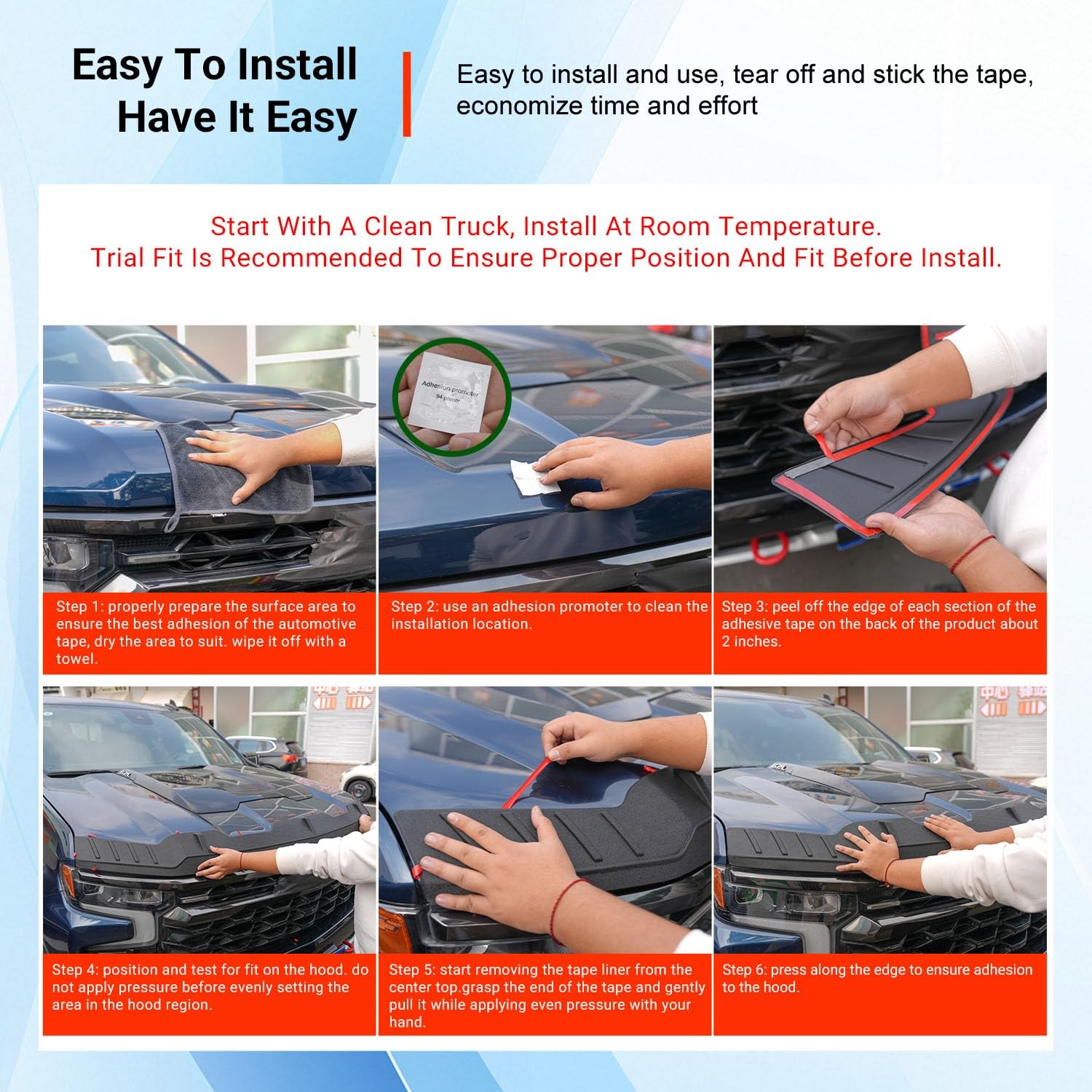 Easy To Install
Have It Easy

Easy to install and use, tear off and stick the tape, economize time and effort

Start With A Clean Truck, Install At Room Temperature.
Trial Fit Is Recommended To Ensure Proper Position And Fit Before Install.

Adhesion promoter
94 primer

Step 1: properly prepare the surface area to ensure the best adhesion of the automotive tape, dry the area to suit. wipe it off with a towel.

Step 2: use an adhesion promoter to clean the installation location.

Step 3: peel off the edge of each section of the adhesive tape on the back of the product about 2 inches.

Step 4: position and test for fit on the hood. do not apply pressure before evenly setting the area in the hood region.

Step 5: start removing the tape liner from the center top.grasp the end of the tape and gently pull it while applying even pressure with your hand.

Step 6: press along the edge to ensure adhesion to the hood.