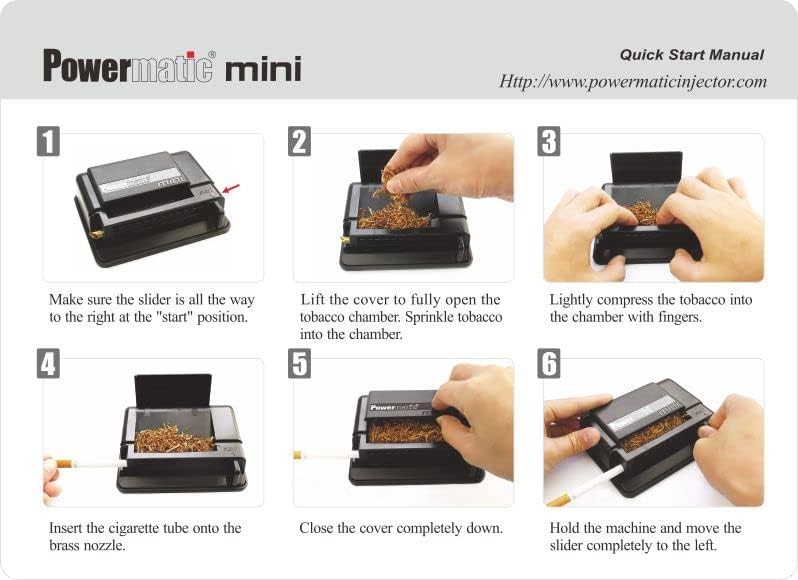 Powermatic® mini

Quick Start Manual
Http://www.powermaticinjector.com

1

Make sure the slider is all the way to the right at the "start" position.

2

Lift the cover to fully open the tobacco chamber. Sprinkle tobacco into the chamber.

3

Lightly compress the tobacco into the chamber with fingers.

4

Insert the cigarette tube onto the brass nozzle.

5

Powermatic

Close the cover completely down.

6

Hold the machine and move the slider completely to the left.