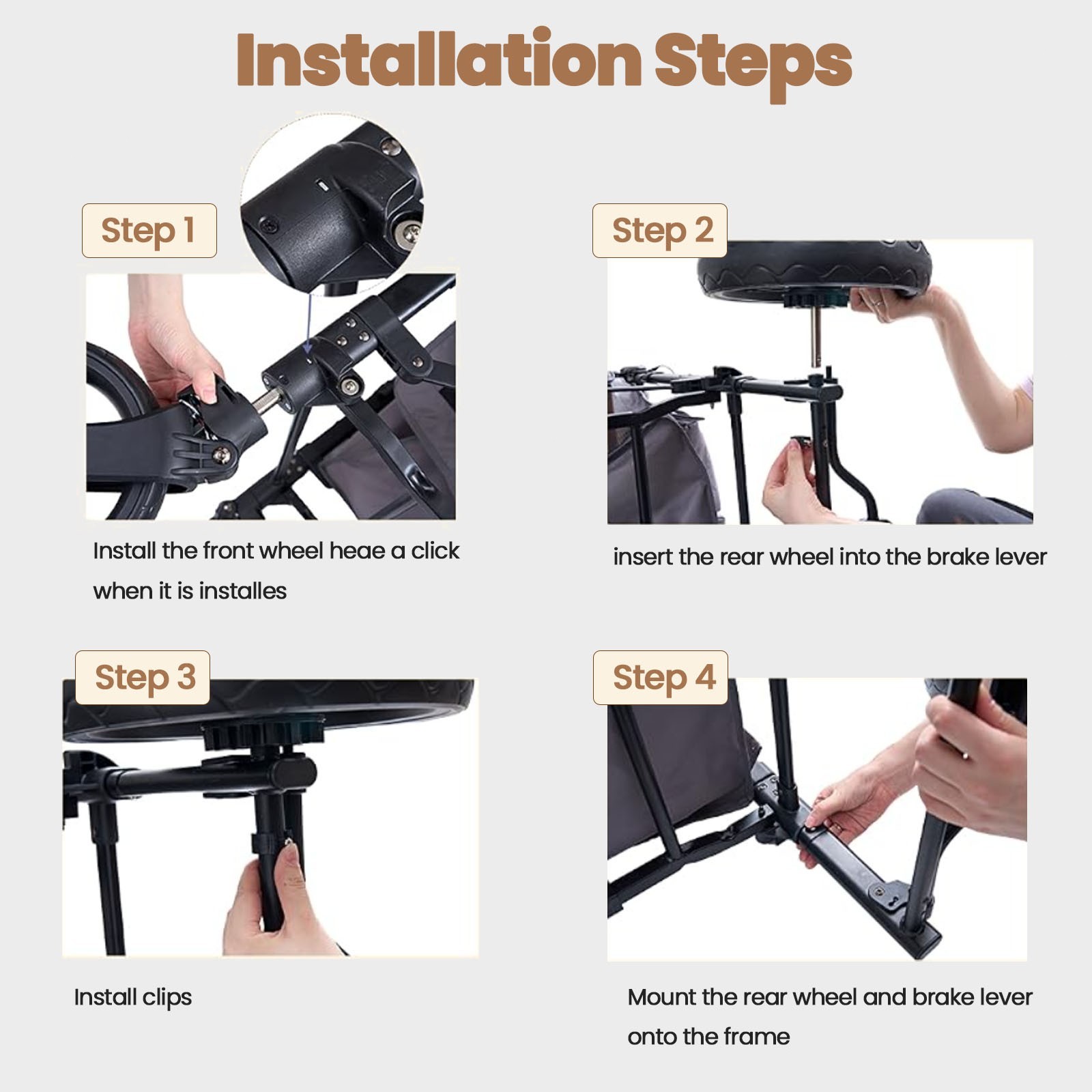 Installation Steps

Step 1

Install the front wheel heae a click when it is installes

Step 2

insert the rear wheel into the brake lever

Step 3

Install clips

Step 4

Mount the rear wheel and brake lever onto the frame