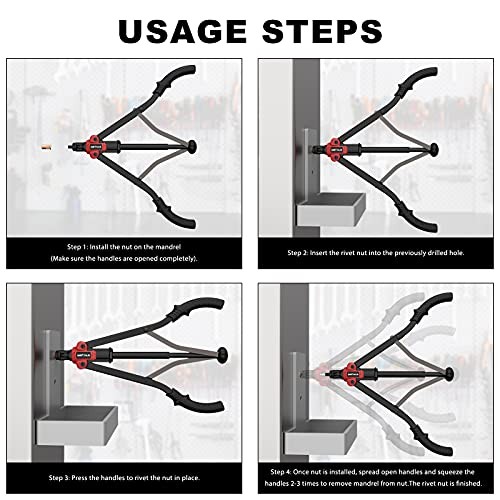 USAGE STEPS

Step 1: Install the nut on the mandrel
(Make sure the handles are opened completely).

Step 2: Insert the rivet nut into the previously drilled hole.

Step 3: Press the handles to rivet the nut in place.

Step 4: Once nut is installed, spread open handles and squeeze the handles 2-3 times to remove mandrel from nut.The rivet nut is finished.