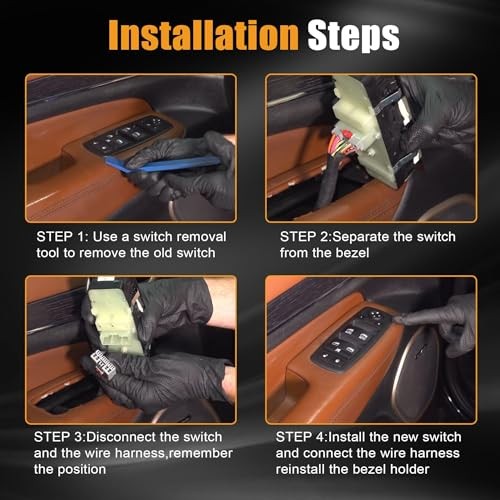 Installation Steps

STEP 1: Use a switch removal tool to remove the old switch

STEP 2:Separate the switch from the bezel

STEP 3:Disconnect the switch and the wire harness,remember the position

STEP 4:Install the new switch and connect the wire harness reinstall the bezel holder