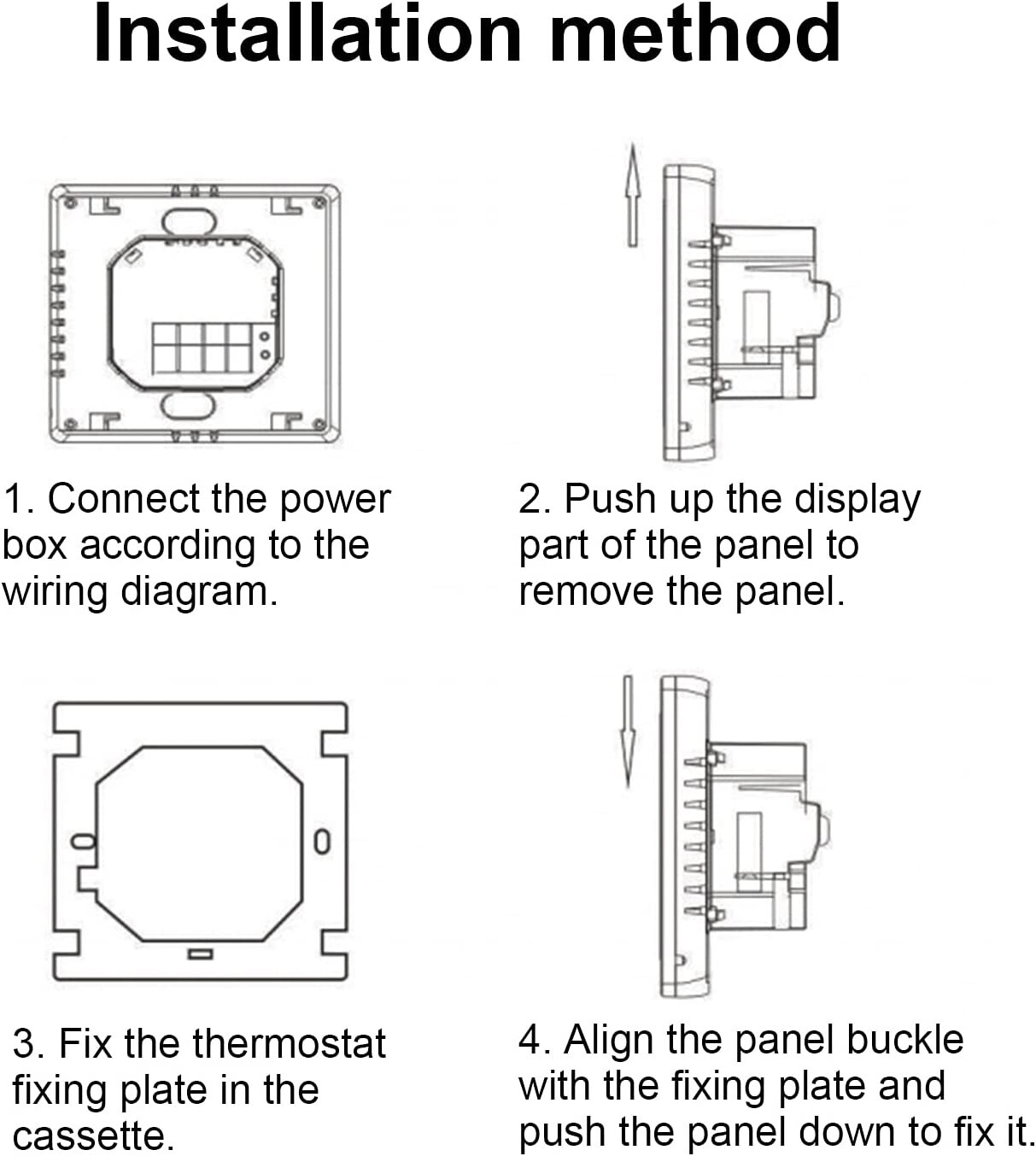 Installation method

1. Connect the power box according to the wiring diagram.

2. Push up the display part of the panel to remove the panel.

3. Fix the thermostat fixing plate in the cassette.

4. Align the panel buckle with the fixing plate and push the panel down to fix it.