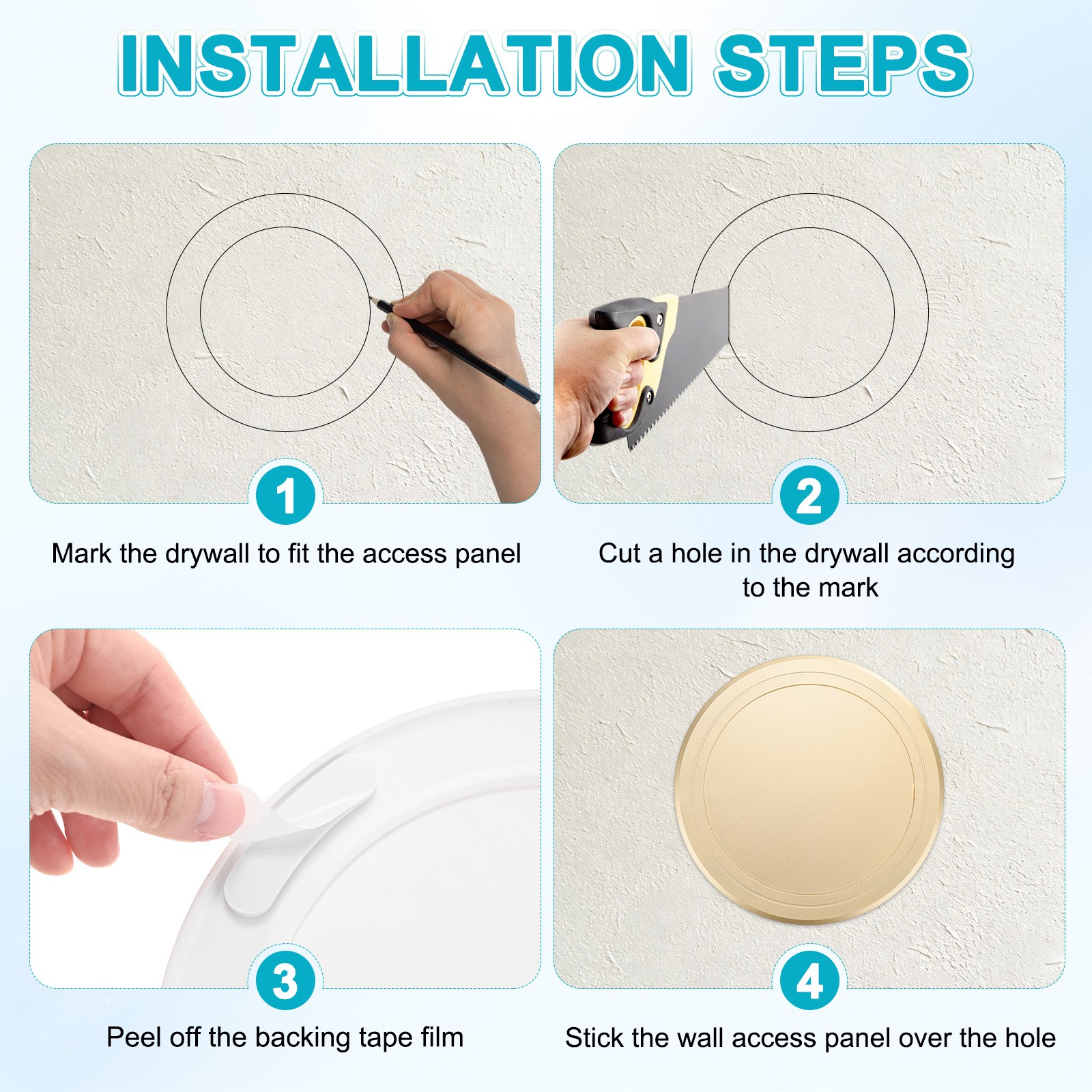 INSTALLATION STEPS

1

Mark the drywall to fit the access panel

2

Cut a hole in the drywall according to the mark

3

Peel off the backing tape film

4

Stick the wall access panel over the hole