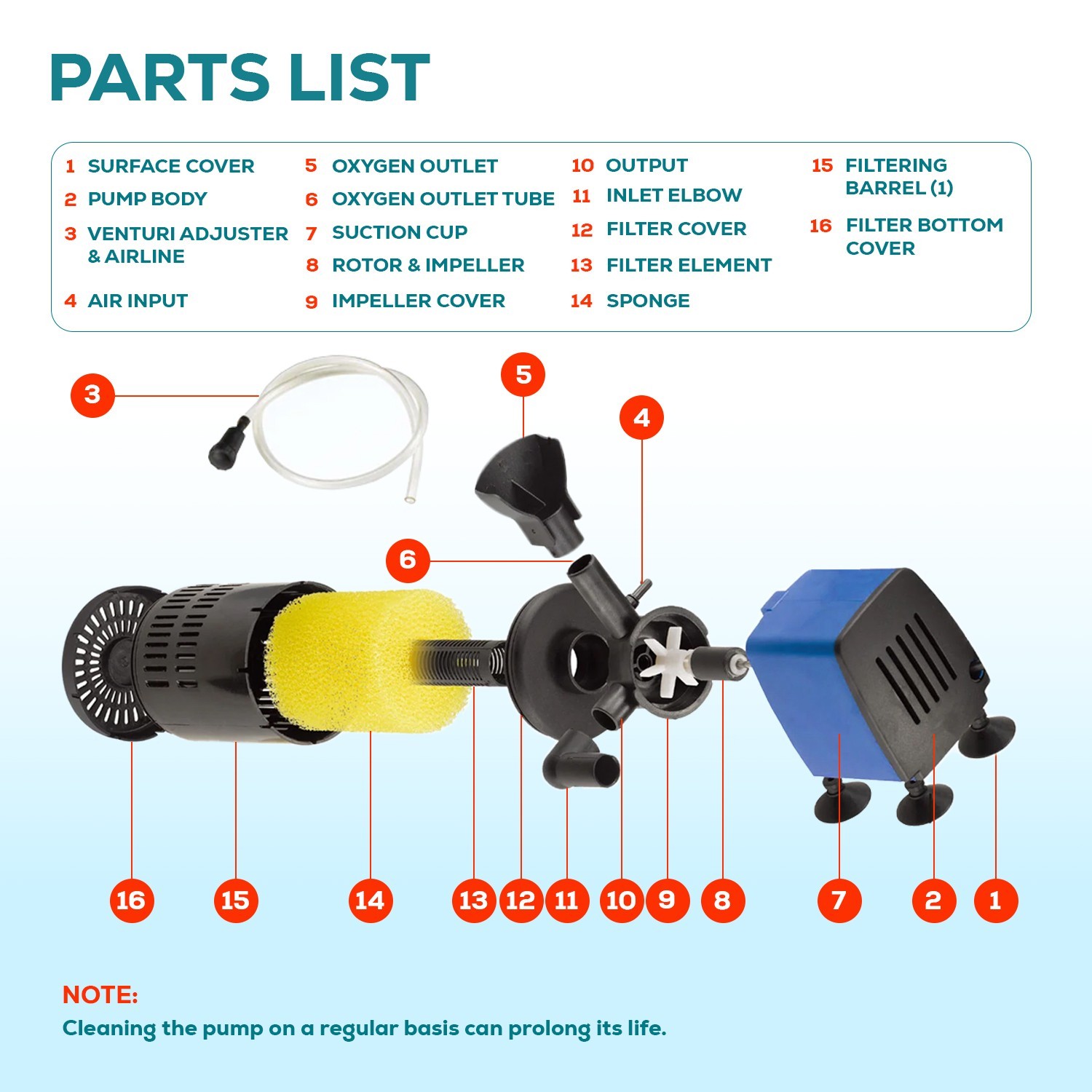 PARTS LIST

1 SURFACE COVER
2 PUMP BODY
3 VENTURI ADJUSTER & AIRLINE
4 AIR INPUT

5 OXYGEN OUTLET
6 OXYGEN OUTLET TUBE
7 SUCTION CUP
8 ROTOR & IMPELLER
9 IMPELLER COVER

10 OUTPUT
11 INLET ELBOW
12 FILTER COVER
13 FILTER ELEMENT
14 SPONGE

15 FILTERING BARREL (1)
16 FILTER BOTTOM COVER

3
5
4
6

16 15 14 13 12 11 10 9 8 7 2 1

NOTE:
Cleaning the pump on a regular basis can prolong its life.