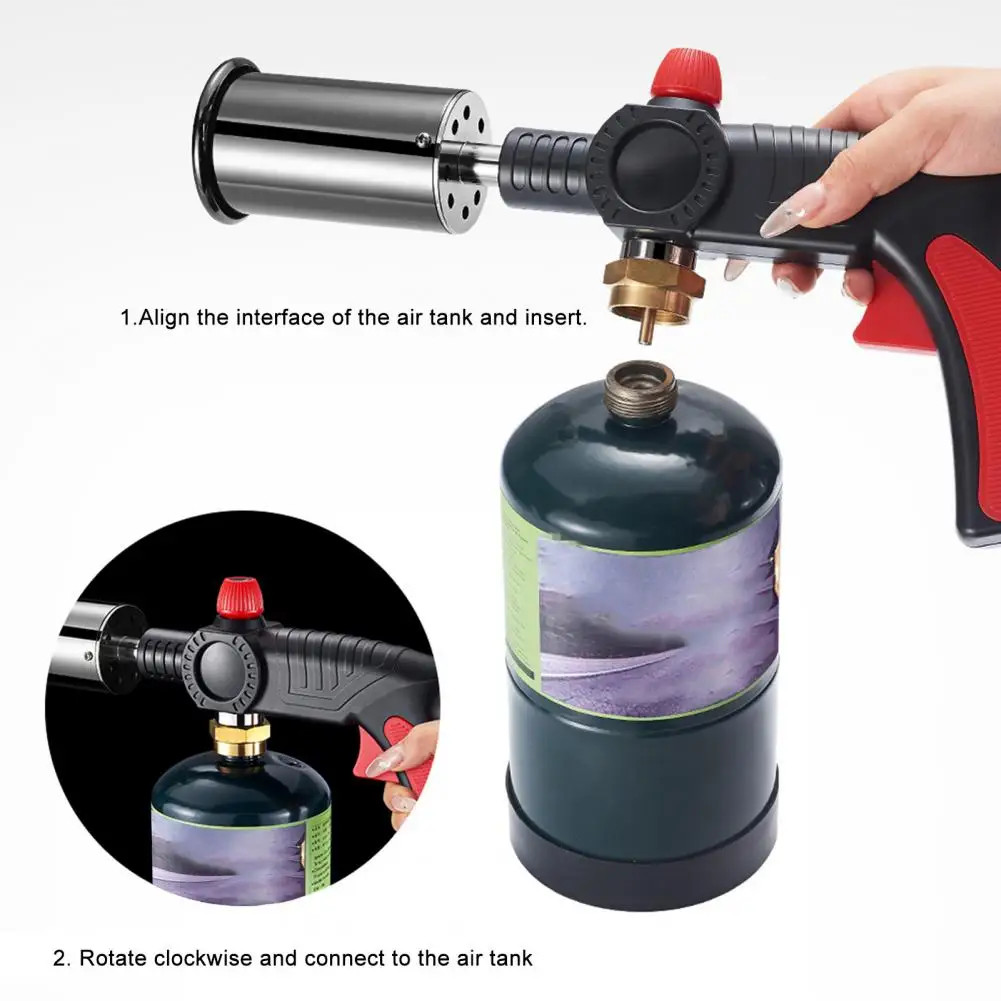 1.Align the interface of the air tank and insert.

2. Rotate clockwise and connect to the air tank