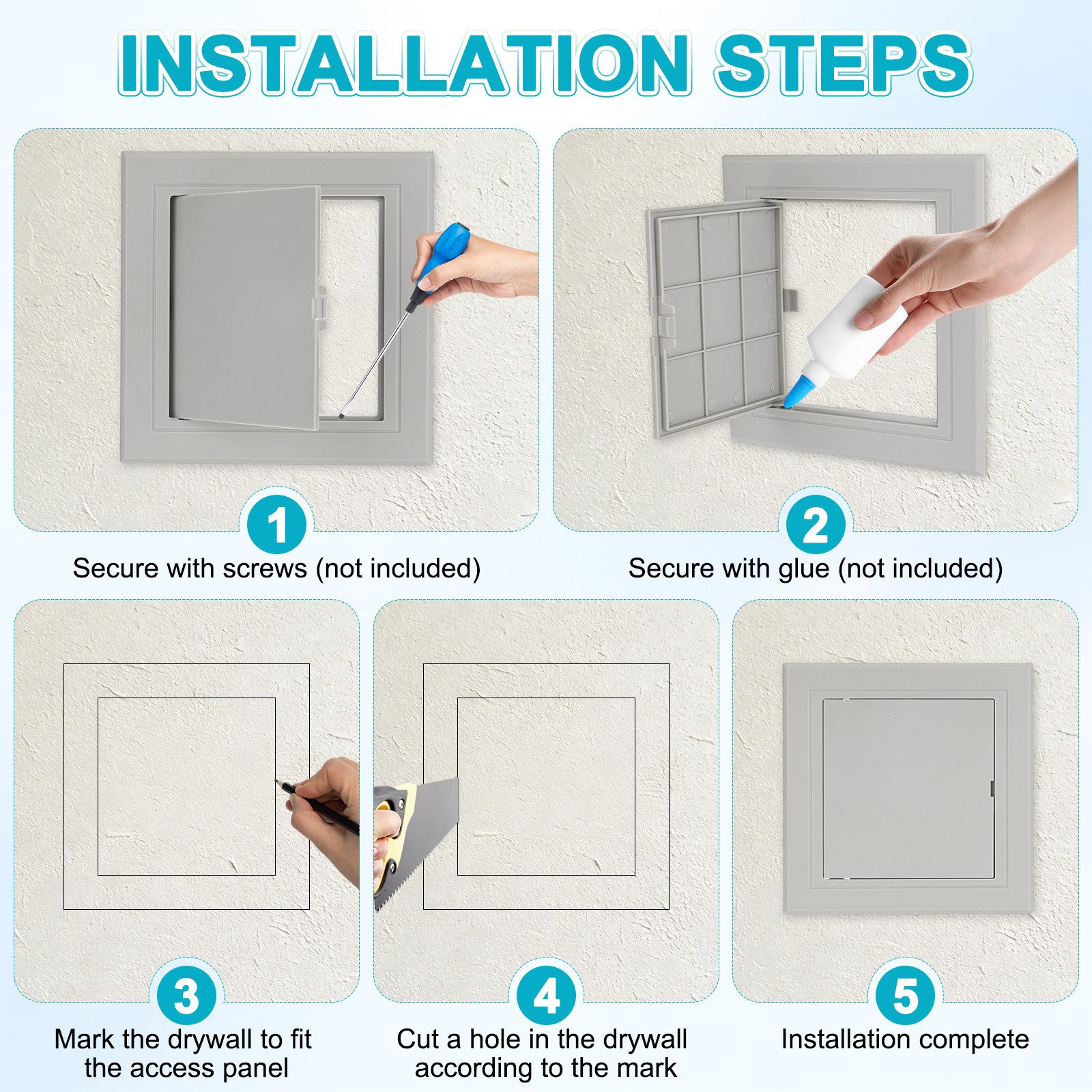 INSTALLATION STEPS

1
Secure with screws (not included)

2
Secure with glue (not included)

3
Mark the drywall to fit the access panel

4
Cut a hole in the drywall according to the mark

5
Installation complete