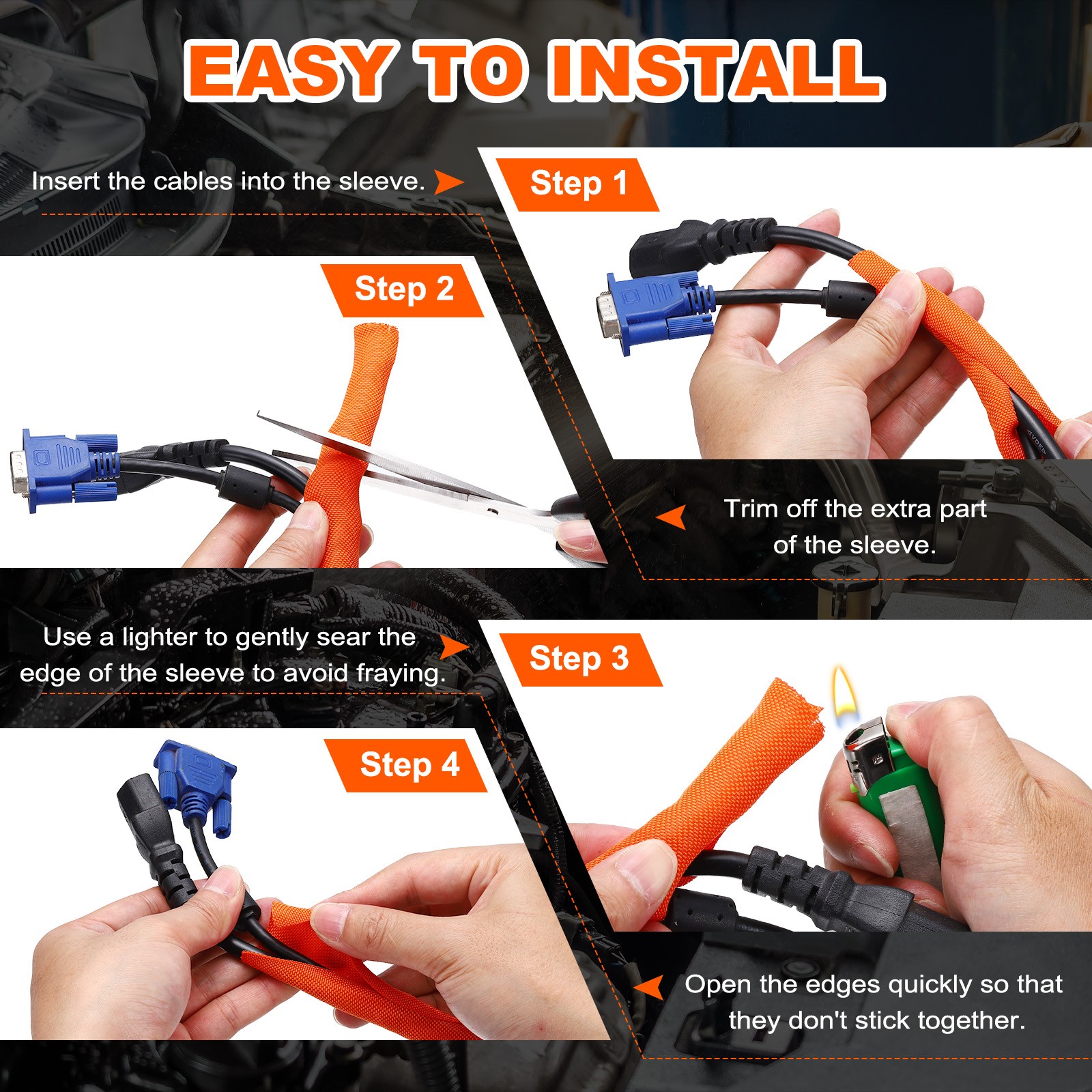 EASY TO INSTALL

Insert the cables into the sleeve.

Step 1

Step 2

Trim off the extra part of the sleeve.

Use a lighter to gently sear the edge of the sleeve to avoid fraying.

Step 3

Step 4

Open the edges quickly so that they don't stick together.