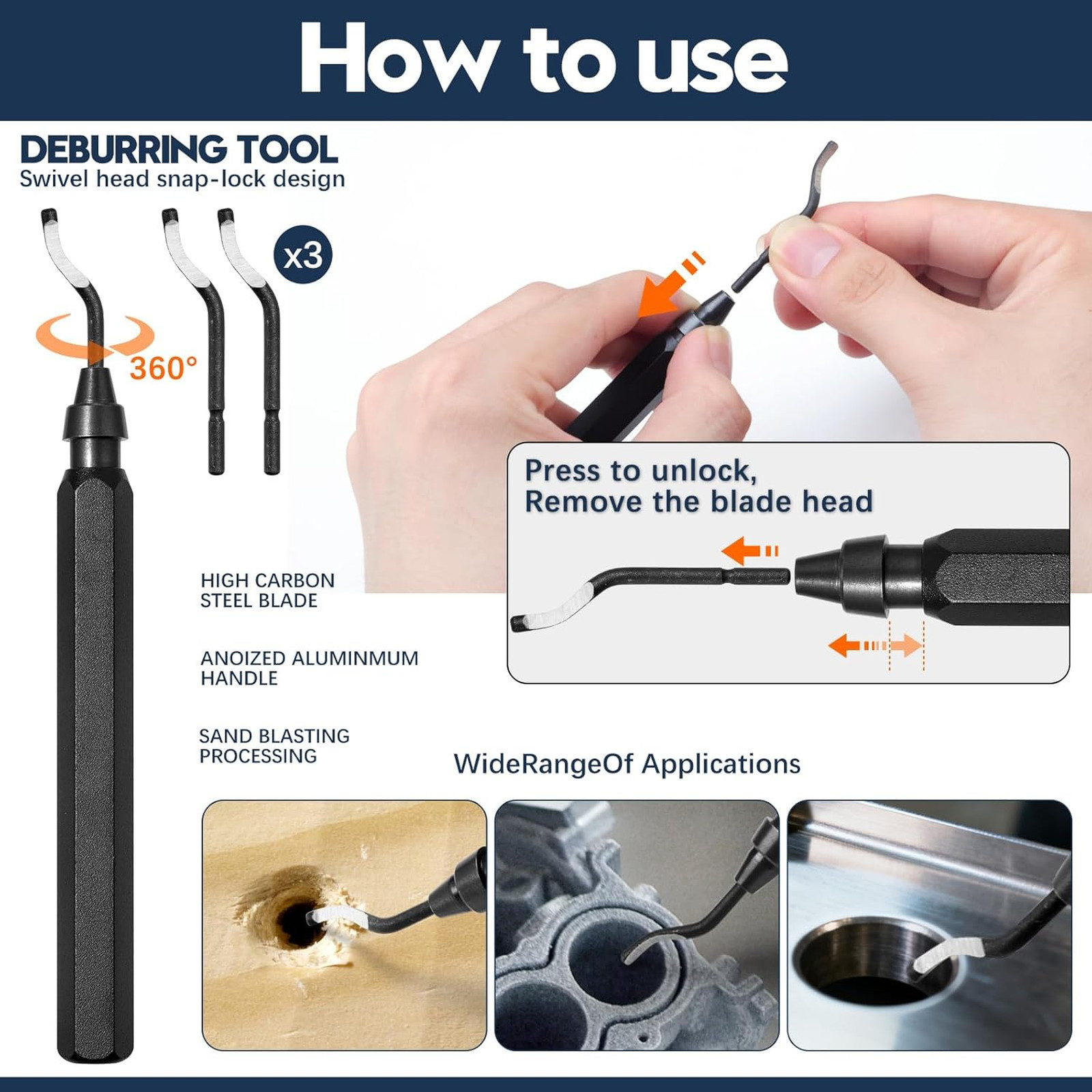 How to use

DEBURRING TOOL
Swivel head snap-lock design

x3

360°

Press to unlock,
Remove the blade head

HIGH CARBON STEEL BLADE

ANOIZED ALUMINMUM HANDLE

SAND BLASTING PROCESSING

WideRangeOf Applications